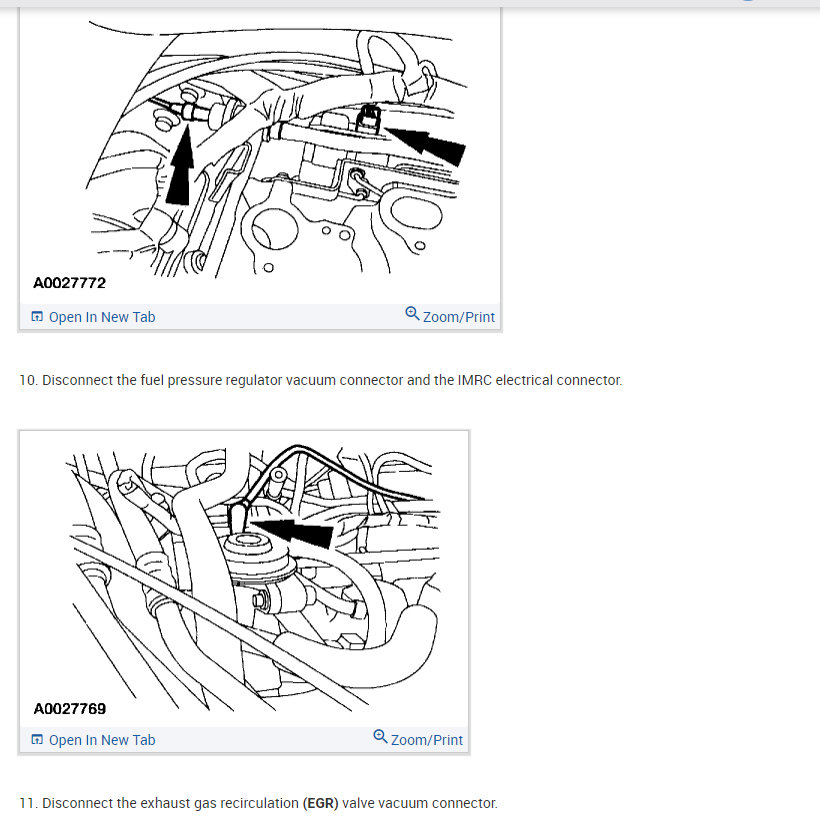 A0027772

Open In New Tab
Zoom/Print

10. Disconnect the fuel pressure regulator vacuum connector and the IMRC electrical connector.

A0027769

Open In New Tab
Zoom/Print

11. Disconnect the exhaust gas recirculation (EGR) valve vacuum connector.