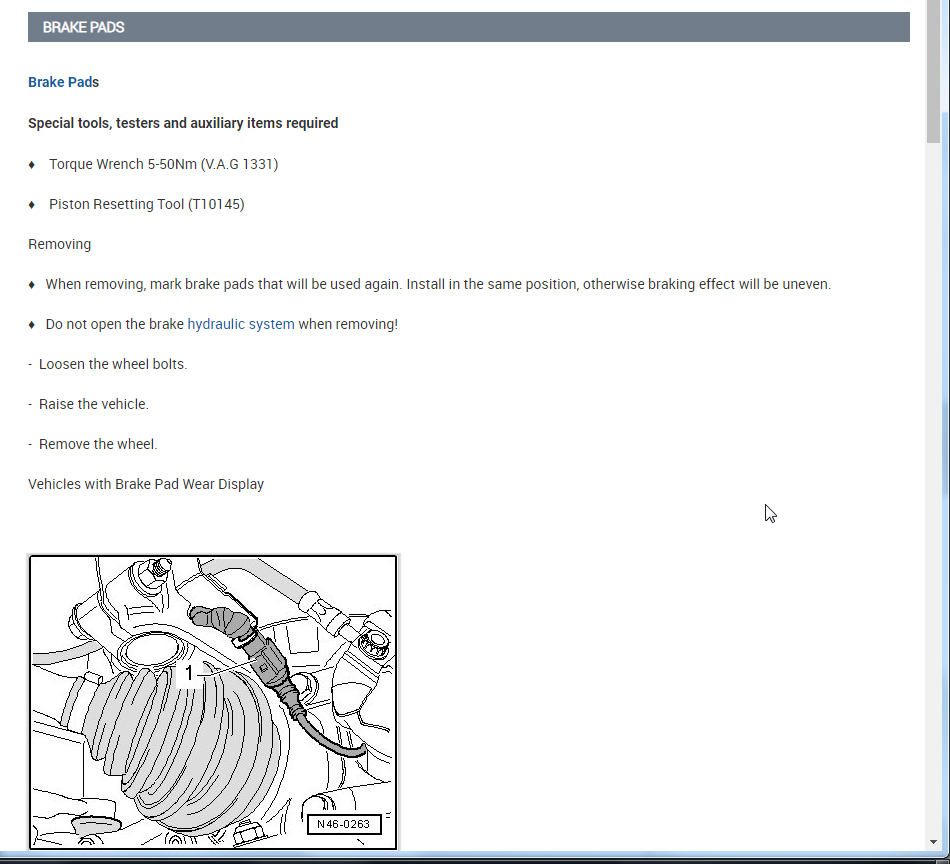 BRAKE PADS

Brake Pads

Special tools, testers and auxiliary items required

♦ Torque Wrench 5-50Nm (V.A.G 1331)

♦ Piston Resetting Tool (T10145)

Removing

♦ When removing, mark brake pads that will be used again. Install in the same position, otherwise braking effect will be uneven.

♦ Do not open the brake hydraulic system when removing!

- Loosen the wheel bolts.

- Raise the vehicle.

- Remove the wheel.

Vehicles with Brake Pad Wear Display

1

N46-0263