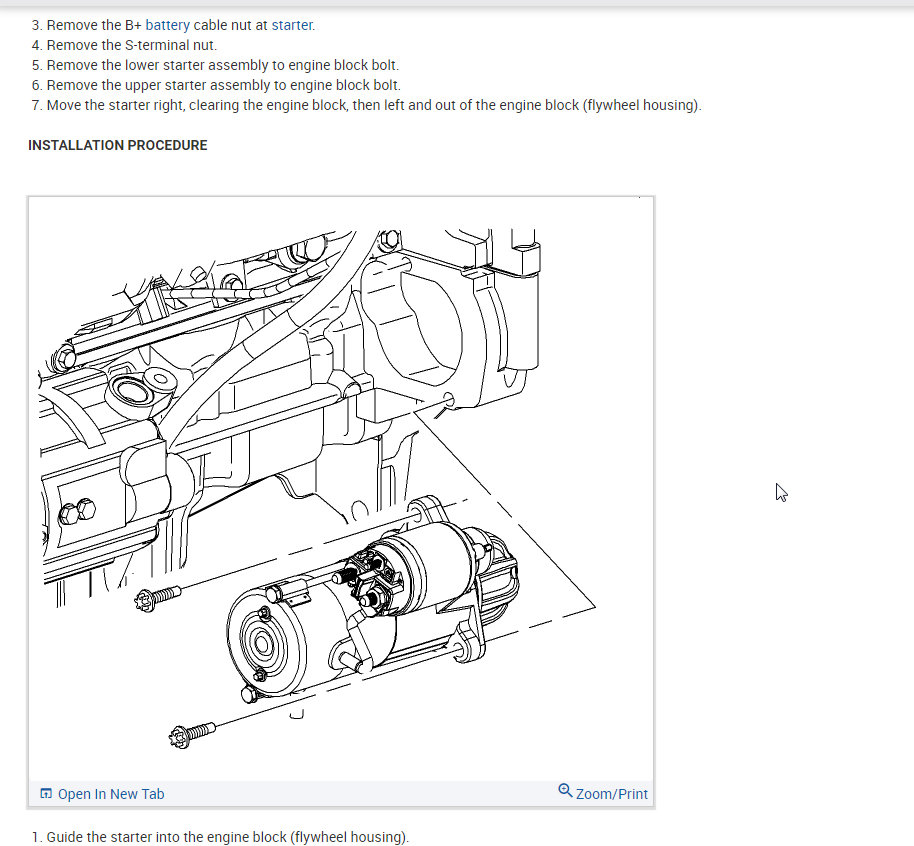 3. Remove the B+ battery cable nut at starter.
4. Remove the S-terminal nut.
5. Remove the lower starter assembly to engine block bolt.
6. Remove the upper starter assembly to engine block bolt.
7. Move the starter right, clearing the engine block, then left and out of the engine block (flywheel housing).

INSTALLATION PROCEDURE

Open In New Tab

Zoom/Print

1. Guide the starter into the engine block (flywheel housing).