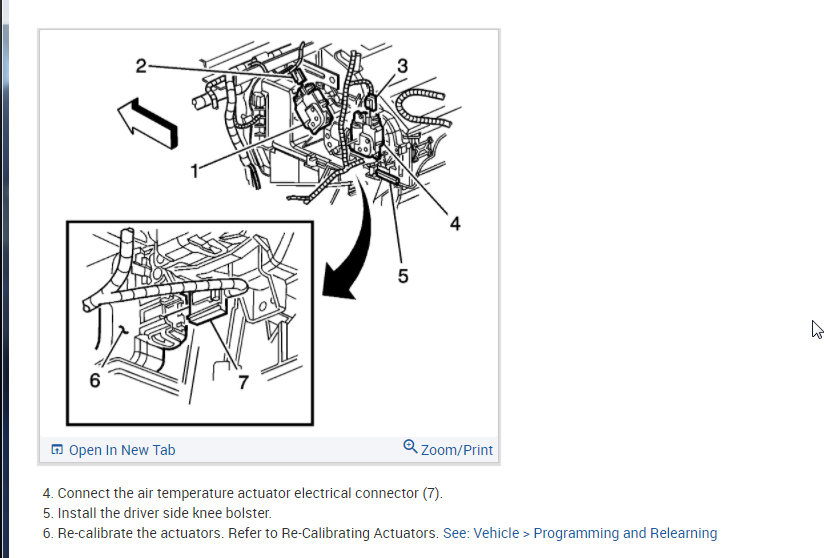 2
3
1
4
5
6
7

Open In New Tab
Zoom/Print

4. Connect the air temperature actuator electrical connector (7).
5. Install the driver side knee bolster.
6. Re-calibrate the actuators. Refer to Re-Calibrating Actuators. See: Vehicle > Programming and Relearning