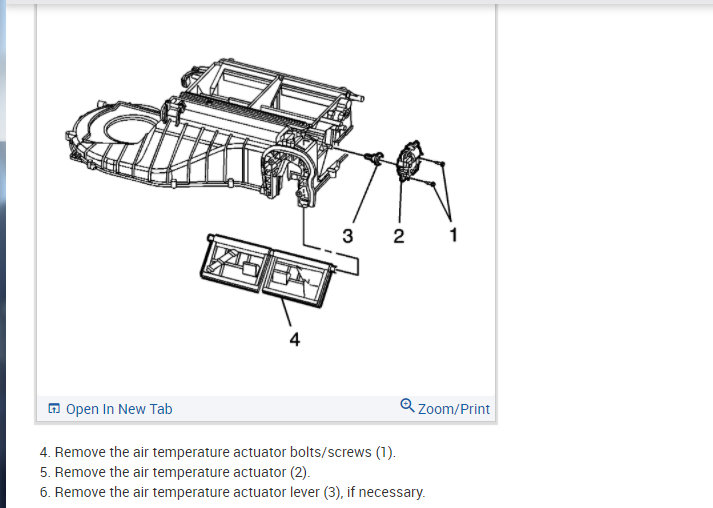 3
2
1
4

Open In New Tab
Zoom/Print

4. Remove the air temperature actuator bolts/screws (1).
5. Remove the air temperature actuator (2).
6. Remove the air temperature actuator lever (3), if necessary.