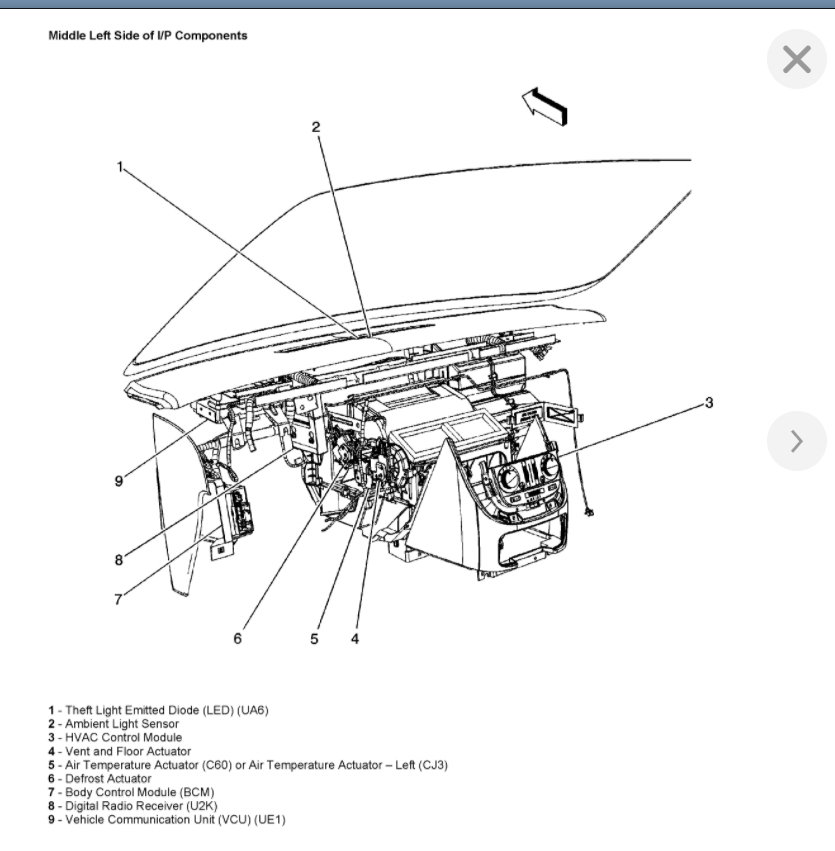 Middle Left Side of I/P Components

2
1
3
9
8
7
6
5
4

1 - Theft Light Emitted Diode (LED) (UA6)
2 - Ambient Light Sensor
3 - HVAC Control Module
4 - Vent and Floor Actuator
5 - Air Temperature Actuator (C60) or Air Temperature Actuator – Left (CJ3)
6 - Defrost Actuator
7 - Body Control Module (BCM)
8 - Digital Radio Receiver (U2K)
9 - Vehicle Communication Unit (VCU) (UE1)