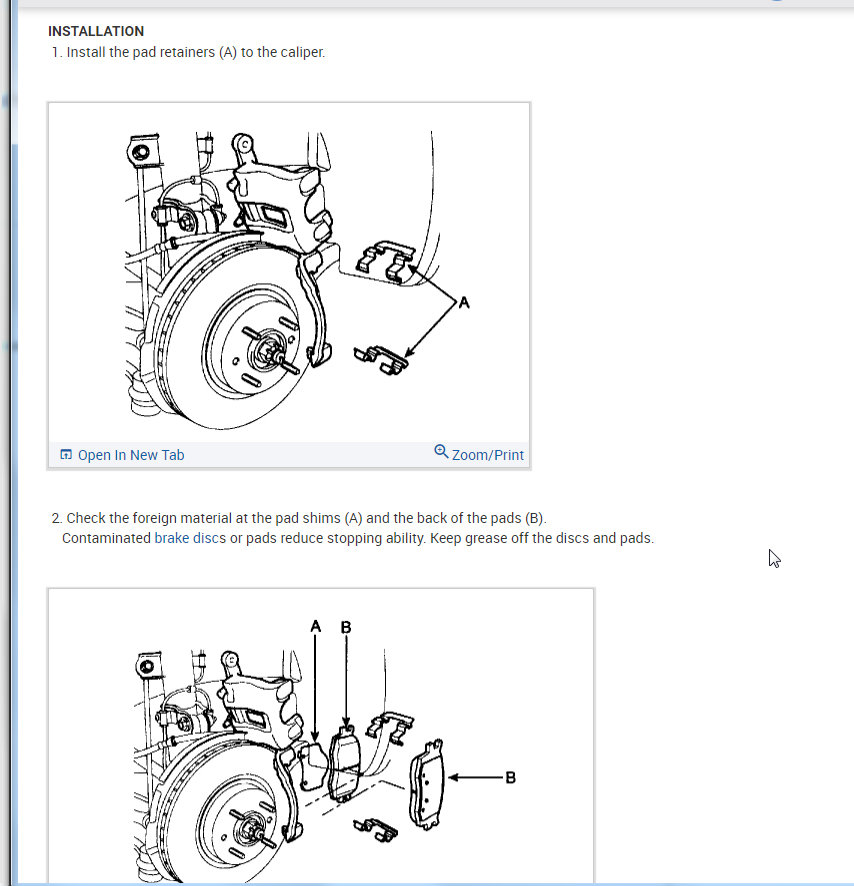 INSTALLATION
1. Install the pad retainers (A) to the caliper.

A

Open In New Tab
Zoom/Print

2. Check the foreign material at the pad shims (A) and the back of the pads (B).
Contaminated brake discs or pads reduce stopping ability. Keep grease off the discs and pads.

A B

B