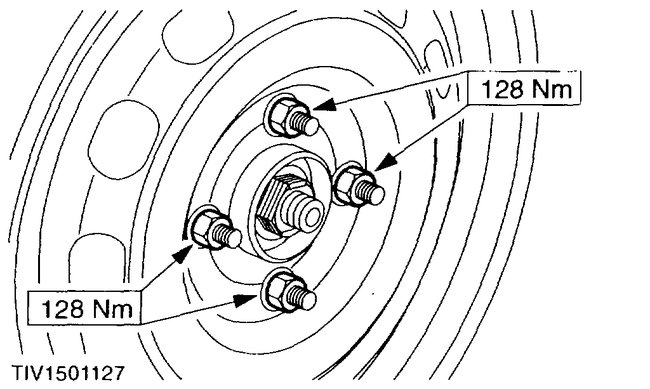 128 Nm

128 Nm

TIV1501127