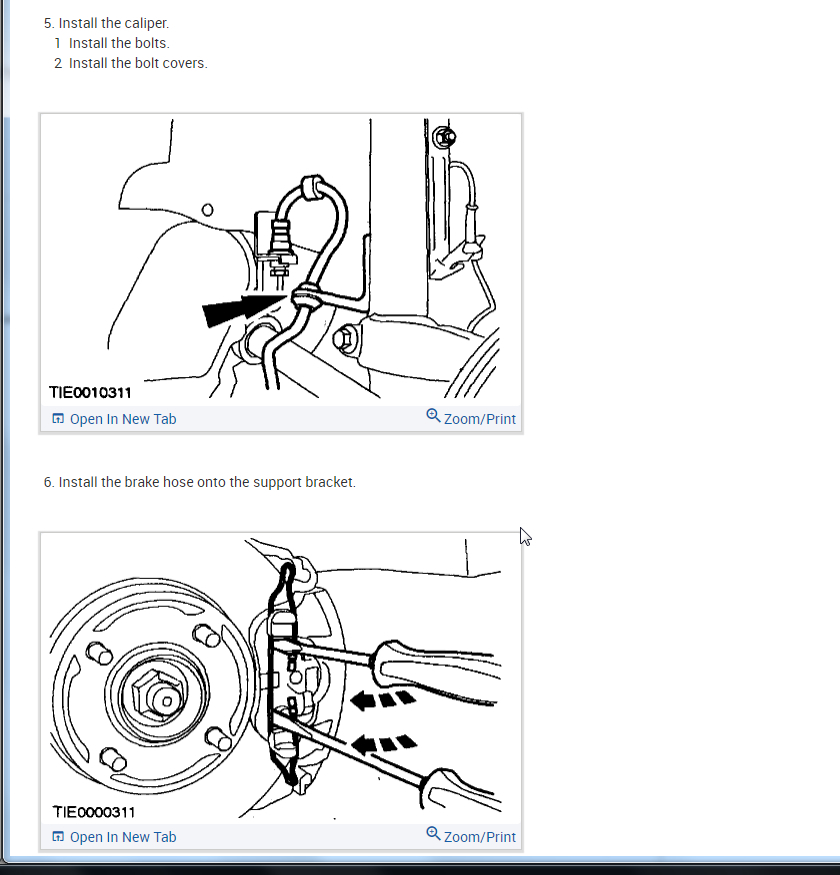 5. Install the caliper.
1 Install the bolts.
2 Install the bolt covers.

TIE0010311
Open In New Tab
Zoom/Print

6. Install the brake hose onto the support bracket.

TIE0000311
Open In New Tab
Zoom/Print