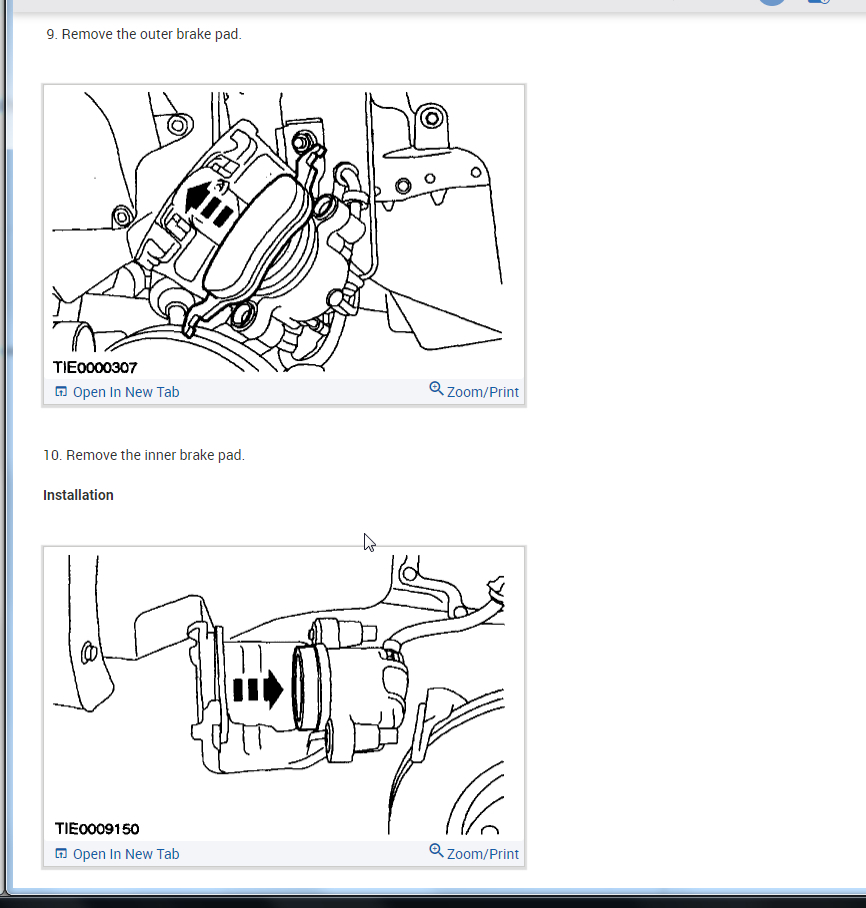 9. Remove the outer brake pad.

TIE0000307

Open In New Tab

Zoom/Print

10. Remove the inner brake pad.

Installation

TIE0009150

Open In New Tab

Zoom/Print