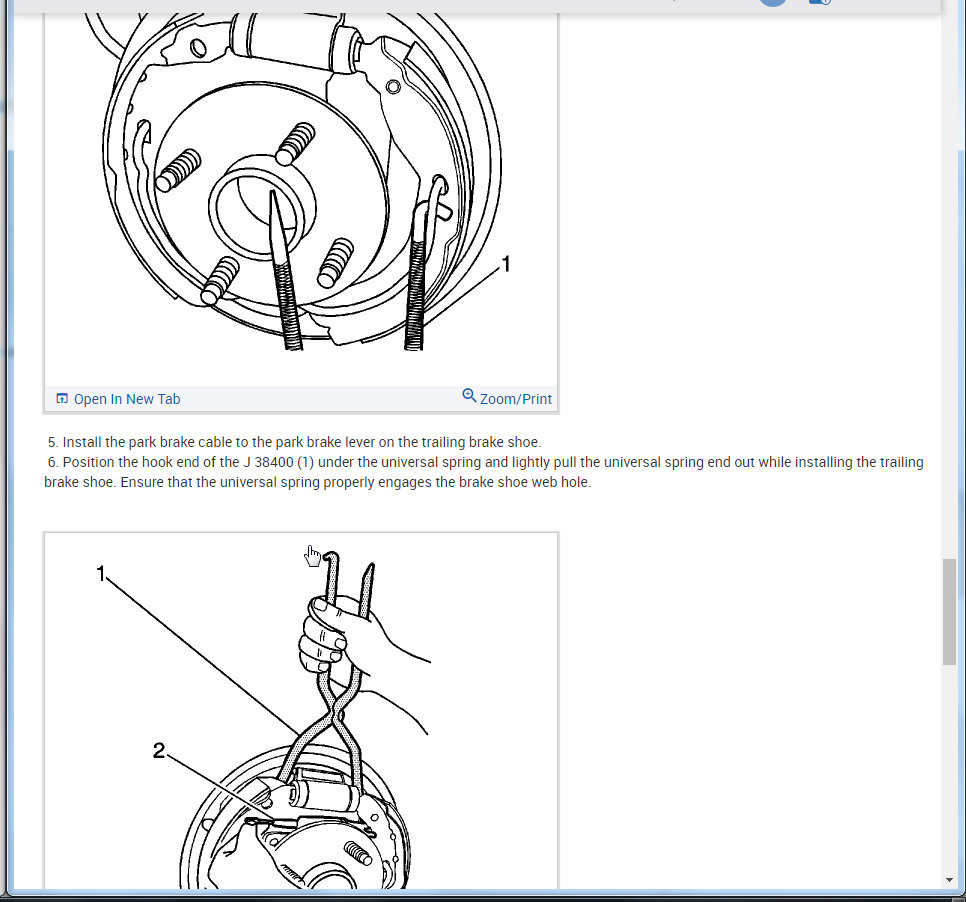 1

Open In New Tab

Zoom/Print

5. Install the park brake cable to the park brake lever on the trailing brake shoe.
6. Position the hook end of the J 38400 (1) under the universal spring and lightly pull the universal spring end out while installing the trailing brake shoe. Ensure that the universal spring properly engages the brake shoe web hole.

1

2