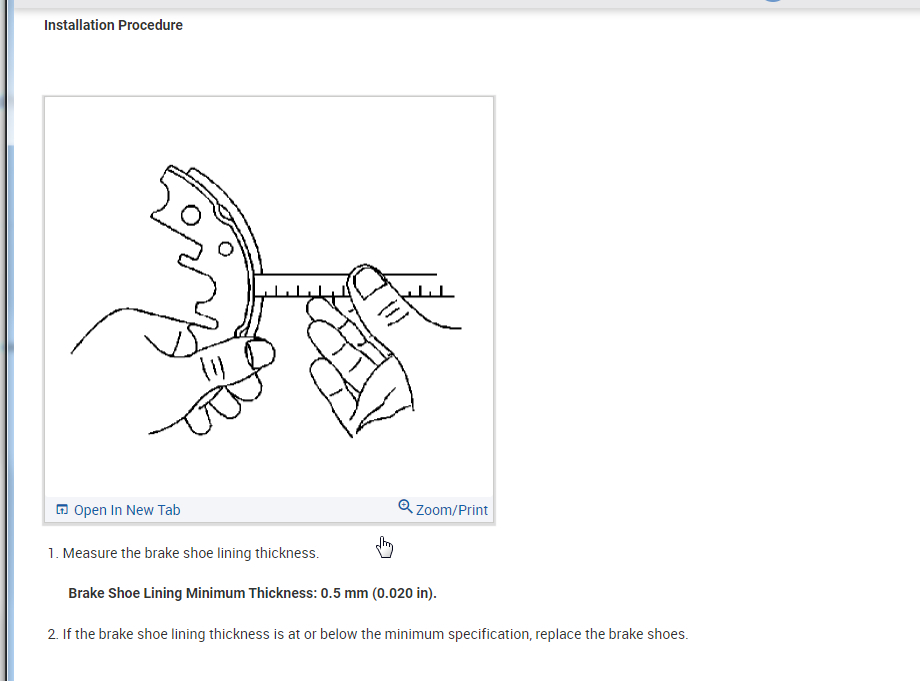 Installation Procedure

Open In New Tab

Zoom/Print

1. Measure the brake shoe lining thickness.

Brake Shoe Lining Minimum Thickness: 0.5 mm (0.020 in).

2. If the brake shoe lining thickness is at or below the minimum specification, replace the brake shoes.