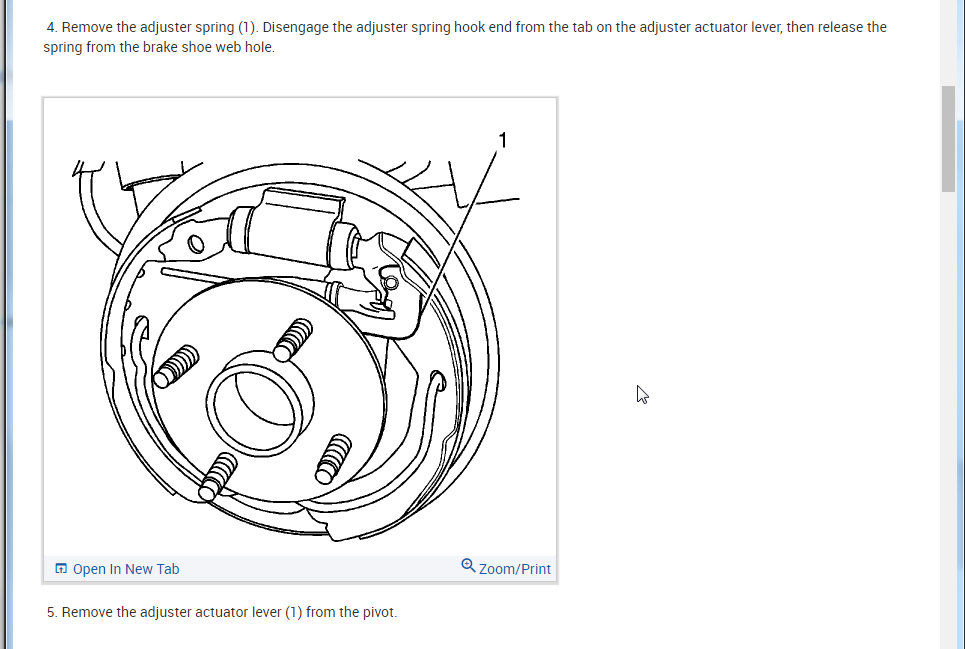 4. Remove the adjuster spring (1). Disengage the adjuster spring hook end from the tab on the adjuster actuator lever, then release the spring from the brake shoe web hole.

1

Open In New Tab

Zoom/Print

5. Remove the adjuster actuator lever (1) from the pivot.