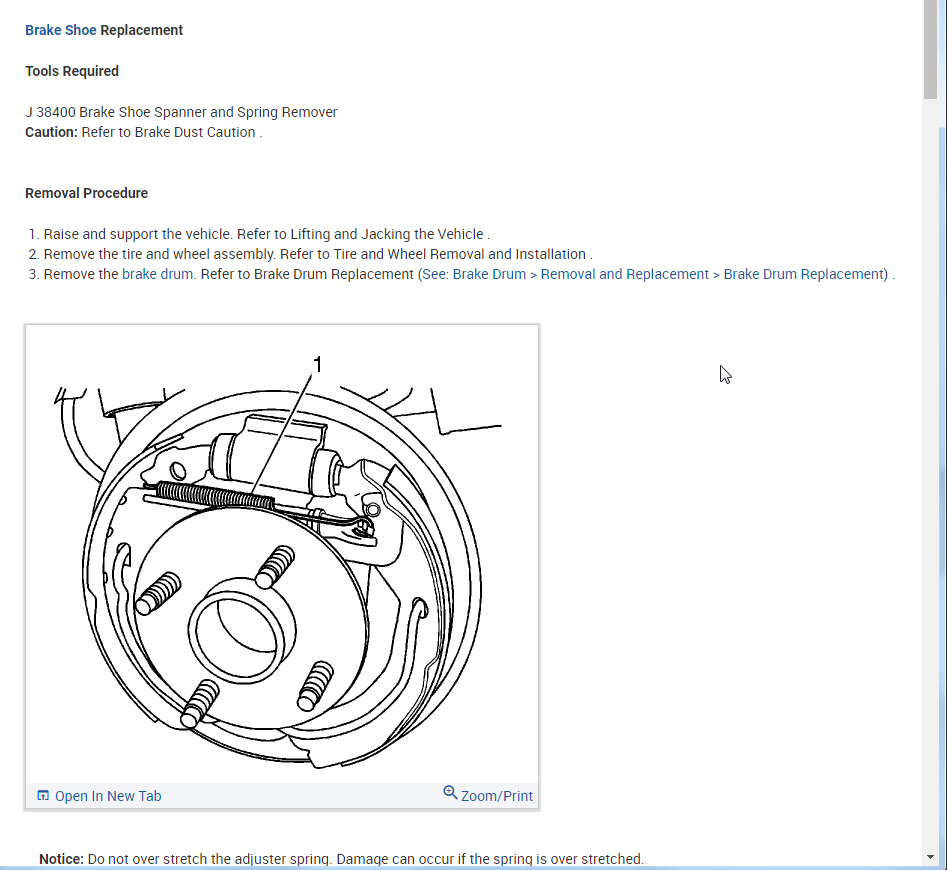 Brake Shoe Replacement

Tools Required

J 38400 Brake Shoe Spanner and Spring Remover
Caution: Refer to Brake Dust Caution .

Removal Procedure

1. Raise and support the vehicle. Refer to Lifting and Jacking the Vehicle .
2. Remove the tire and wheel assembly. Refer to Tire and Wheel Removal and Installation .
3. Remove the brake drum. Refer to Brake Drum Replacement (See: Brake Drum > Removal and Replacement > Brake Drum Replacement) .

1

Open In New Tab
Zoom/Print

Notice: Do not over stretch the adjuster spring. Damage can occur if the spring is over stretched.