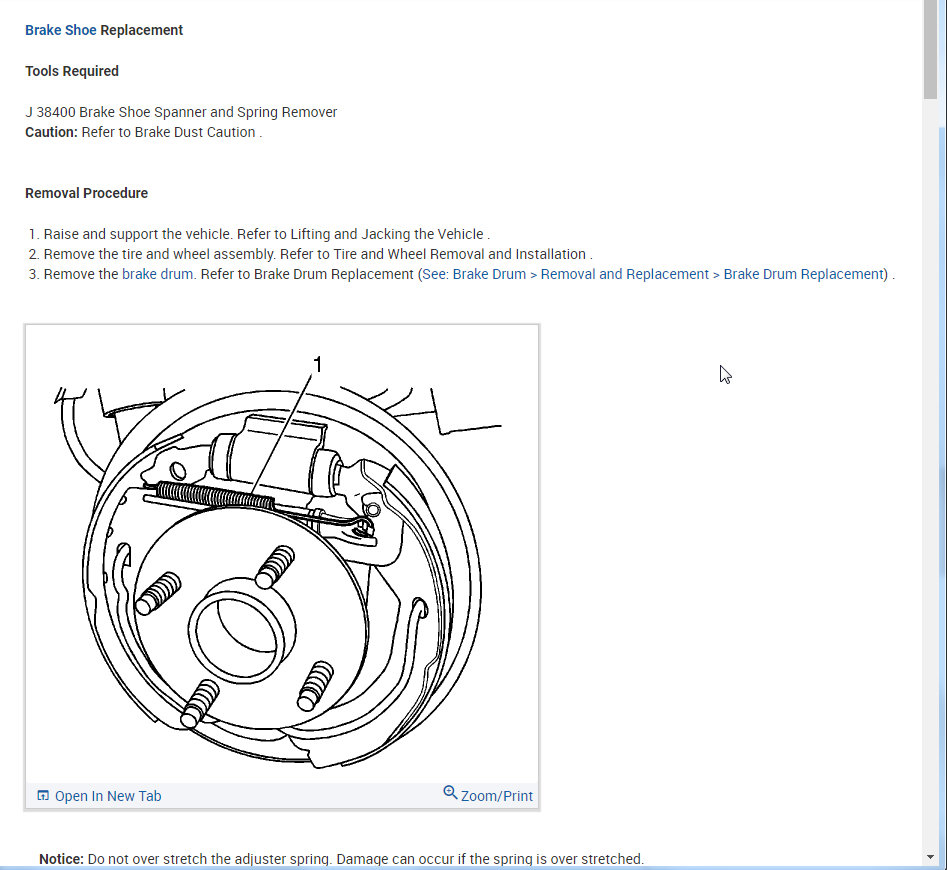 Brake Shoe Replacement

Tools Required

J 38400 Brake Shoe Spanner and Spring Remover
Caution: Refer to Brake Dust Caution .

Removal Procedure

1. Raise and support the vehicle. Refer to Lifting and Jacking the Vehicle .
2. Remove the tire and wheel assembly. Refer to Tire and Wheel Removal and Installation .
3. Remove the brake drum. Refer to Brake Drum Replacement (See: Brake Drum > Removal and Replacement > Brake Drum Replacement) .

1

Open In New Tab
Zoom/Print

Notice: Do not over stretch the adjuster spring. Damage can occur if the spring is over stretched.