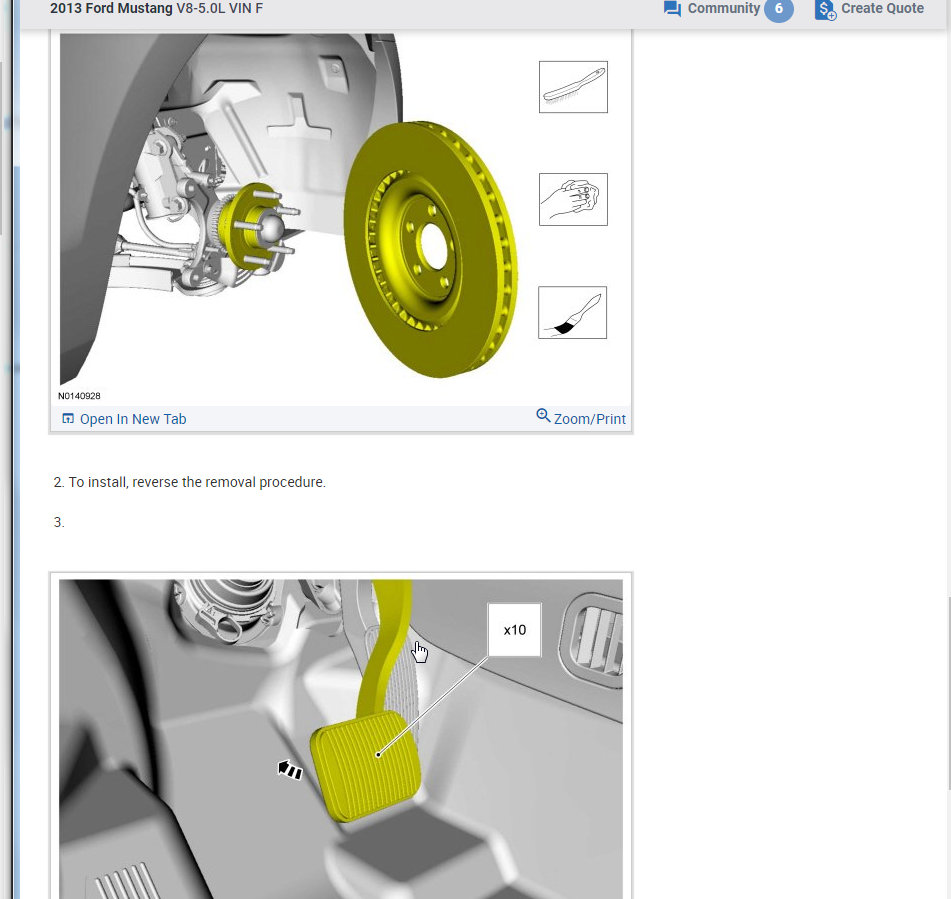 2013 Ford Mustang V8-5.0L VIN F

Community 6

Create Quote

N0140928

Open In New Tab

Zoom/Print

2. To install, reverse the removal procedure.

3.

x10