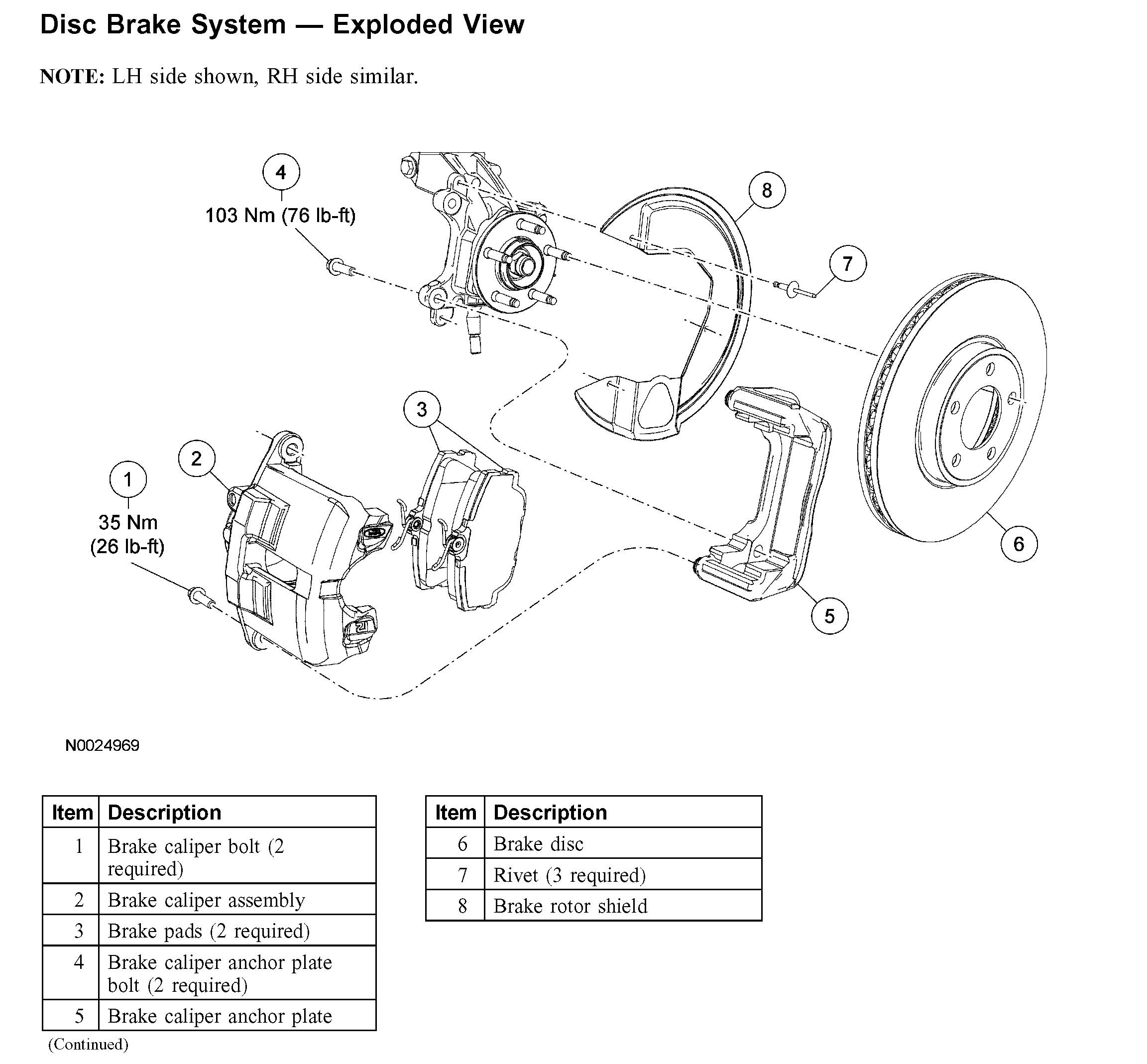 Disc Brake System — Exploded View

NOTE: LH side shown, RH side similar.

4
103 Nm (76 lb-ft)

8

7

3

2

1
35 Nm
(26 lb-ft)

6

5

N0024969

| Item | Description |
|---|---|
| 1 | Brake caliper bolt (2 required) |
| 2 | Brake caliper assembly |
| 3 | Brake pads (2 required) |
| 4 | Brake caliper anchor plate bolt (2 required) |
| 5 | Brake caliper anchor plate |

(Continued)

| Item | Description |
|---|---|
| 6 | Brake disc |
| 7 | Rivet (3 required) |
| 8 | Brake rotor shield |