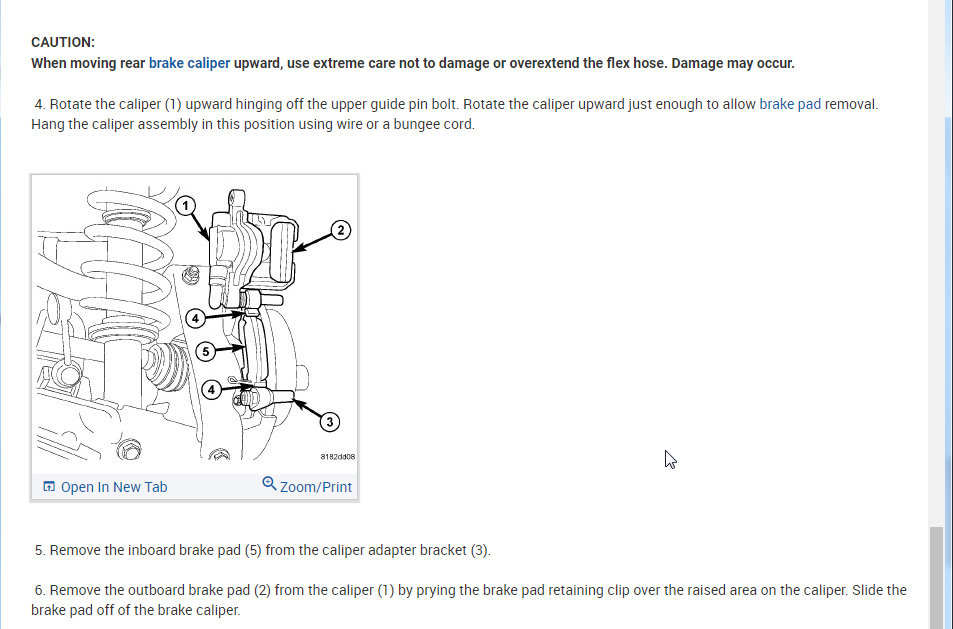 CAUTION:
When moving rear brake caliper upward, use extreme care not to damage or overextend the flex hose. Damage may occur.

4. Rotate the caliper (1) upward hinging off the upper guide pin bolt. Rotate the caliper upward just enough to allow brake pad removal. Hang the caliper assembly in this position using wire or a bungee cord.

1
2
4
5
4
3
8182dd08

Open In New Tab
Zoom/Print

5. Remove the inboard brake pad (5) from the caliper adapter bracket (3).

6. Remove the outboard brake pad (2) from the caliper (1) by prying the brake pad retaining clip over the raised area on the caliper. Slide the brake pad off of the brake caliper.