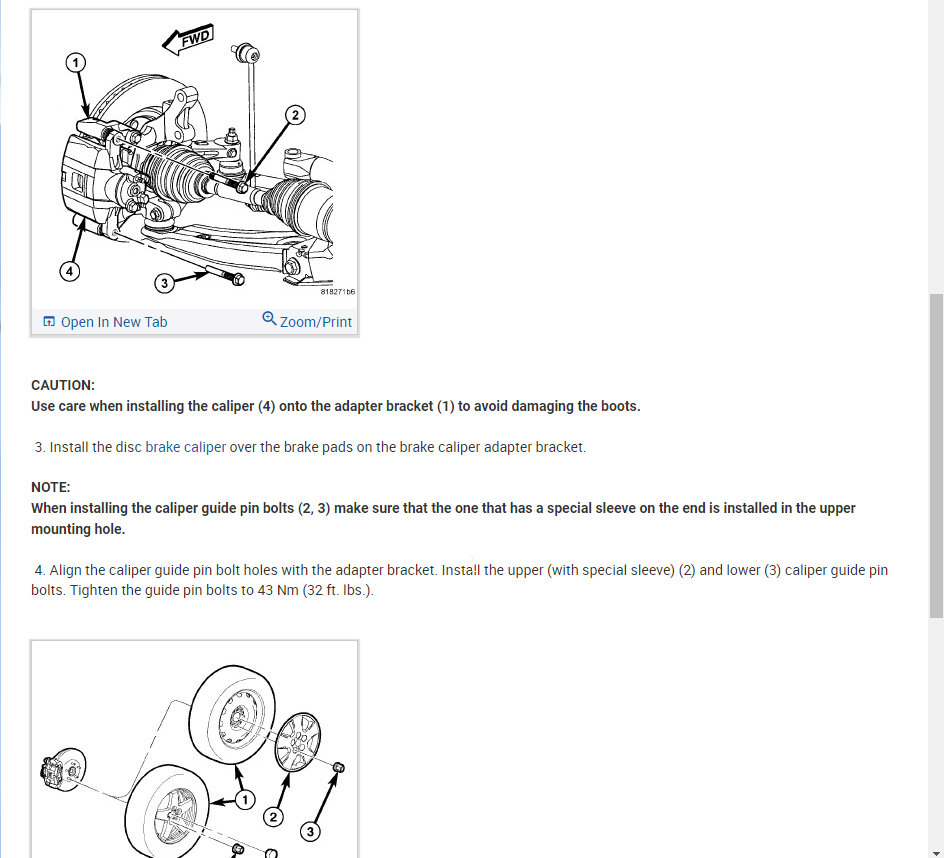 FWD

1

2

4

3

818271b6

Open In New Tab

Zoom/Print

CAUTION:
Use care when installing the caliper (4) onto the adapter bracket (1) to avoid damaging the boots.

3. Install the disc brake caliper over the brake pads on the brake caliper adapter bracket.

NOTE:
When installing the caliper guide pin bolts (2, 3) make sure that the one that has a special sleeve on the end is installed in the upper mounting hole.

4. Align the caliper guide pin bolt holes with the adapter bracket. Install the upper (with special sleeve) (2) and lower (3) caliper guide pin bolts. Tighten the guide pin bolts to 43 Nm (32 ft. lbs.).

1

2

3