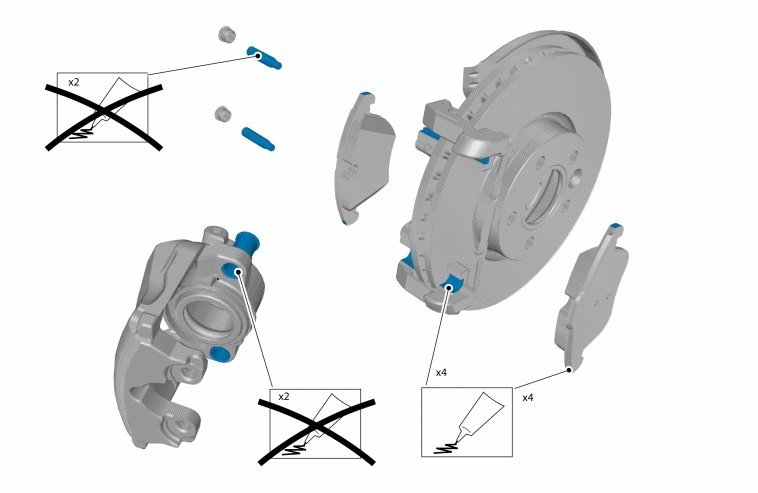 x2

x2

x4

x4