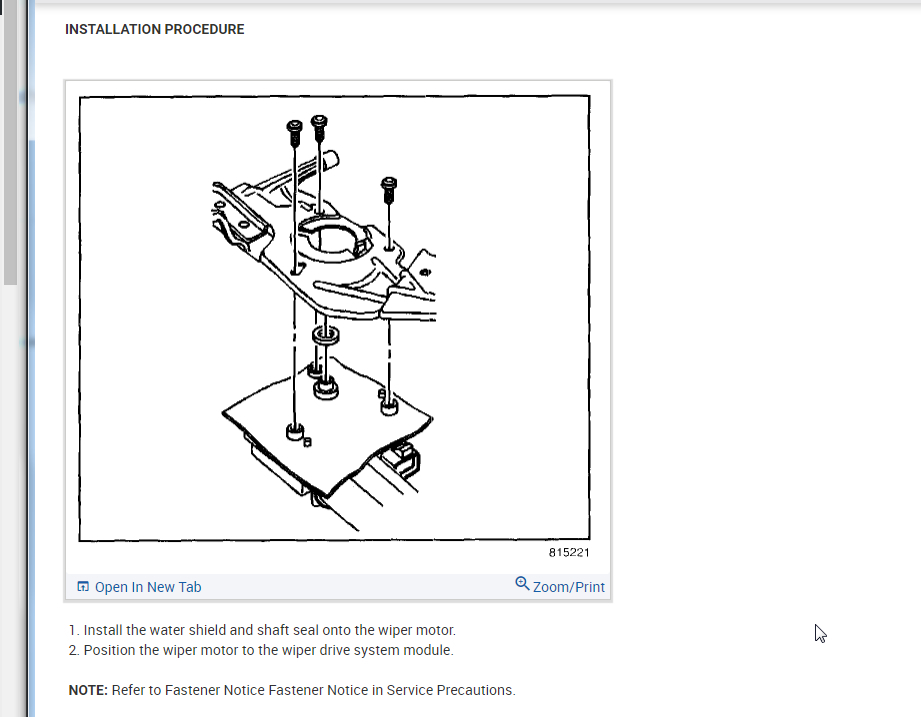 INSTALLATION PROCEDURE

815221

Open In New Tab

Zoom/Print

1. Install the water shield and shaft seal onto the wiper motor.
2. Position the wiper motor to the wiper drive system module.

NOTE: Refer to Fastener Notice Fastener Notice in Service Precautions.