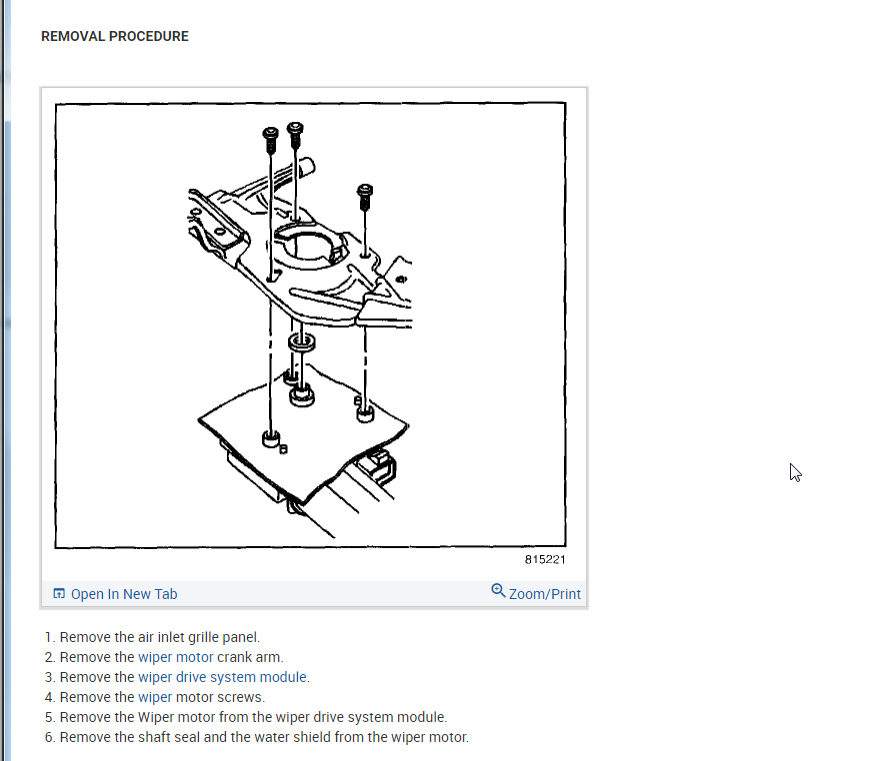 REMOVAL PROCEDURE

815221

Open In New Tab

Zoom/Print

1. Remove the air inlet grille panel.
2. Remove the wiper motor crank arm.
3. Remove the wiper drive system module.
4. Remove the wiper motor screws.
5. Remove the Wiper motor from the wiper drive system module.
6. Remove the shaft seal and the water shield from the wiper motor.