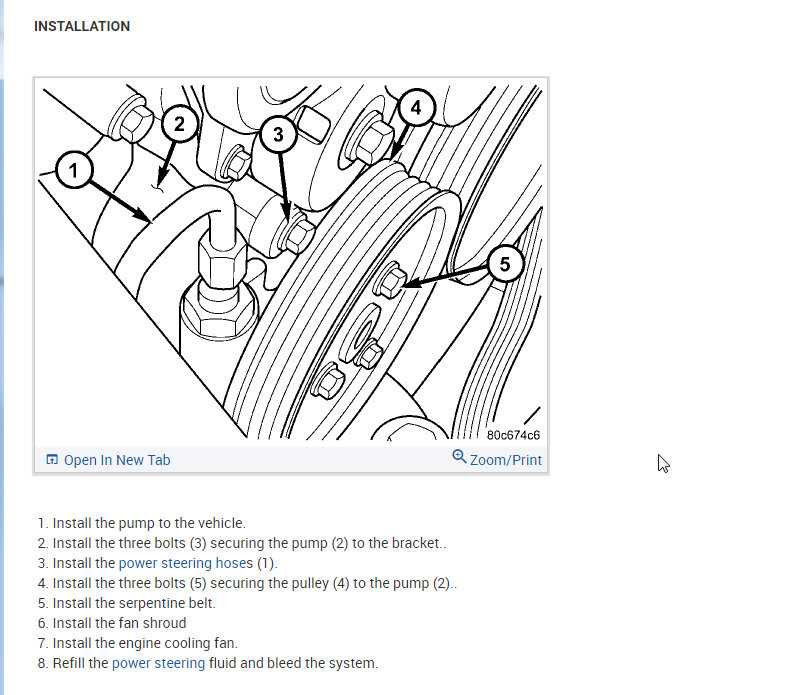 INSTALLATION

1
2
3
4
5
80c674c6

Open In New Tab
Zoom/Print

1. Install the pump to the vehicle.
2. Install the three bolts (3) securing the pump (2) to the bracket..
3. Install the power steering hoses (1).
4. Install the three bolts (5) securing the pulley (4) to the pump (2)..
5. Install the serpentine belt.
6. Install the fan shroud
7. Install the engine cooling fan.
8. Refill the power steering fluid and bleed the system.