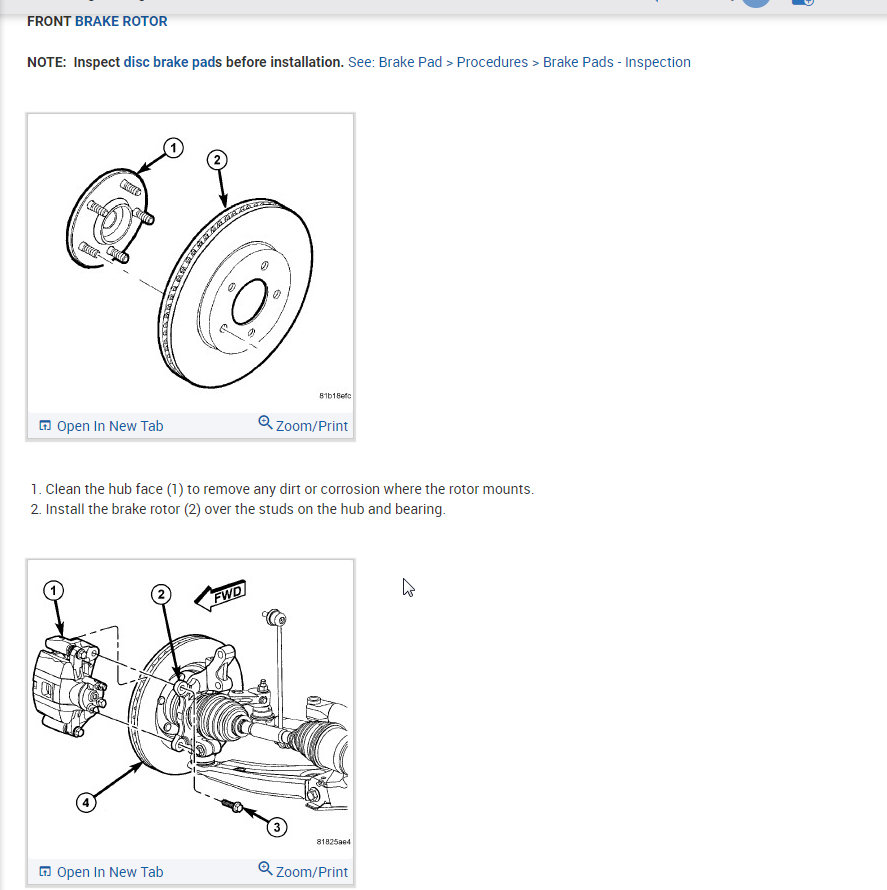 FRONT BRAKE ROTOR

NOTE: Inspect disc brake pads before installation. See: Brake Pad > Procedures > Brake Pads - Inspection

1

2

81b18efc

Open In New Tab

Zoom/Print

1. Clean the hub face (1) to remove any dirt or corrosion where the rotor mounts.
2. Install the brake rotor (2) over the studs on the hub and bearing.

1

2

FWD

4

3

81825ae4

Open In New Tab

Zoom/Print