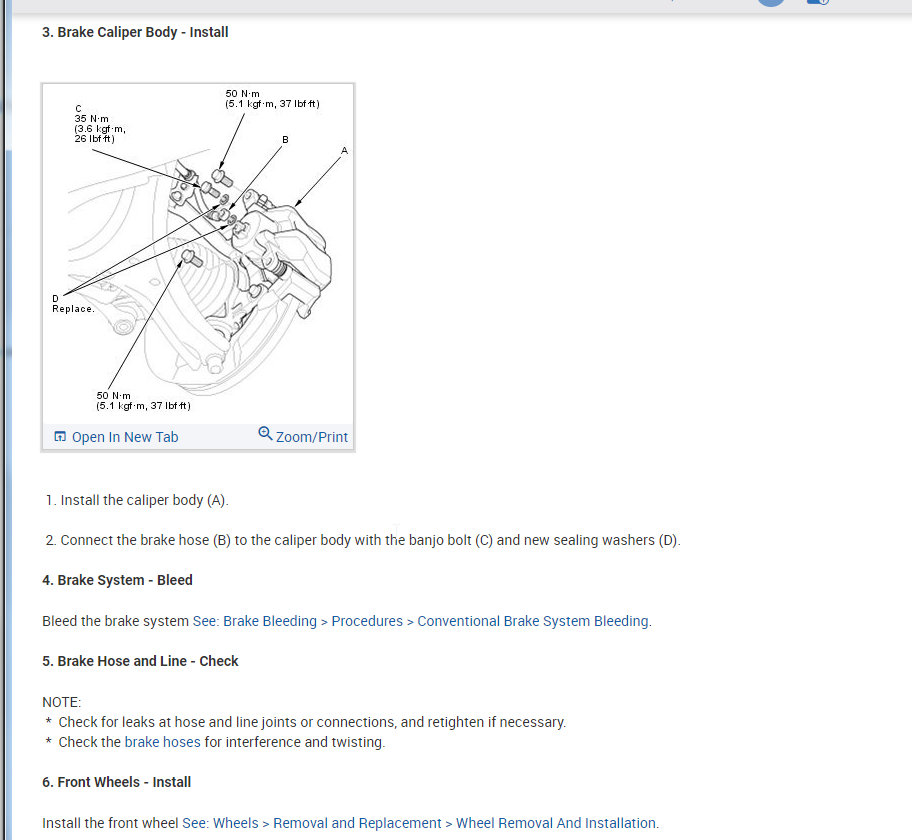 3. Brake Caliper Body - Install

50 N·m
(5.1 kgf·m, 37 lbf·ft)

C
35 N·m
(3.6 kgf·m,
26 lbf·ft)

B

A

D
Replace.

50 N·m
(5.1 kgf·m, 37 lbf·ft)

Open In New Tab

Zoom/Print

1. Install the caliper body (A).

2. Connect the brake hose (B) to the caliper body with the banjo bolt (C) and new sealing washers (D).

4. Brake System - Bleed

Bleed the brake system See: Brake Bleeding > Procedures > Conventional Brake System Bleeding.

5. Brake Hose and Line - Check

NOTE:
* Check for leaks at hose and line joints or connections, and retighten if necessary.
* Check the brake hoses for interference and twisting.

6. Front Wheels - Install

Install the front wheel See: Wheels > Removal and Replacement > Wheel Removal And Installation.