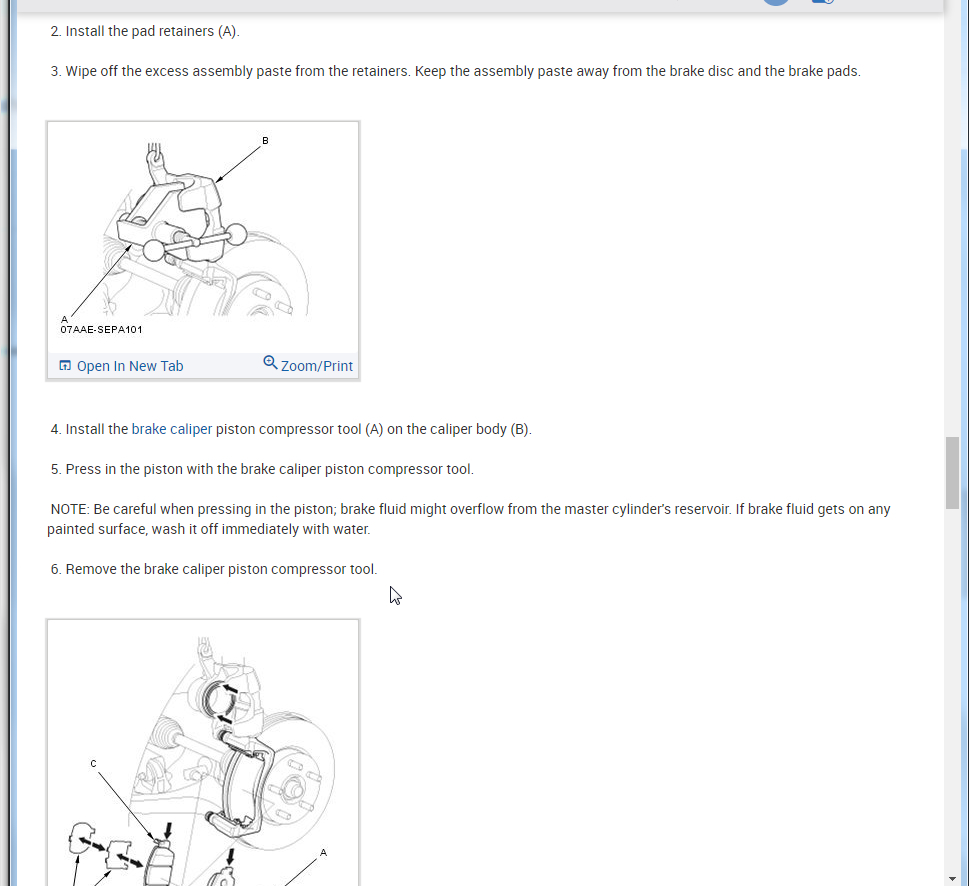 2. Install the pad retainers (A).

3. Wipe off the excess assembly paste from the retainers. Keep the assembly paste away from the brake disc and the brake pads.

B
A
07AAE-SEPA101

Open In New Tab
Zoom/Print

4. Install the brake caliper piston compressor tool (A) on the caliper body (B).

5. Press in the piston with the brake caliper piston compressor tool.

NOTE: Be careful when pressing in the piston; brake fluid might overflow from the master cylinder's reservoir. If brake fluid gets on any painted surface, wash it off immediately with water.

6. Remove the brake caliper piston compressor tool.

C
A