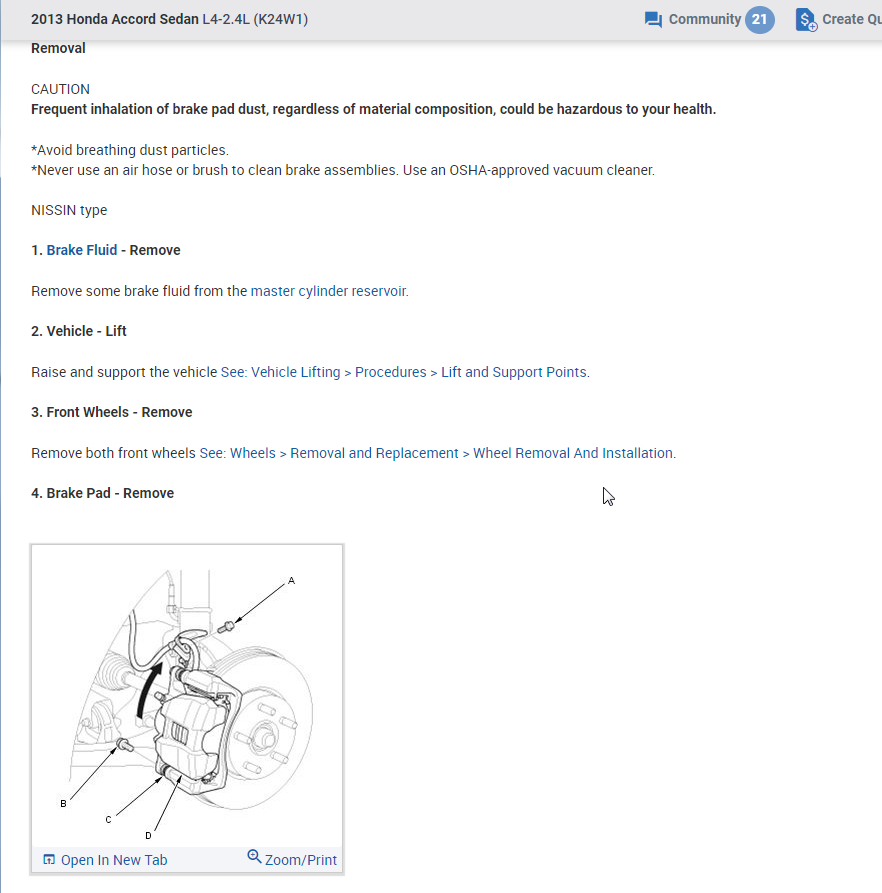 2013 Honda Accord Sedan L4-2.4L (K24W1) Community 21 Create Qu

Removal

CAUTION
Frequent inhalation of brake pad dust, regardless of material composition, could be hazardous to your health.

*Avoid breathing dust particles.
*Never use an air hose or brush to clean brake assemblies. Use an OSHA-approved vacuum cleaner.

NISSIN type

1. Brake Fluid - Remove

Remove some brake fluid from the master cylinder reservoir.

2. Vehicle - Lift

Raise and support the vehicle See: Vehicle Lifting > Procedures > Lift and Support Points.

3. Front Wheels - Remove

Remove both front wheels See: Wheels > Removal and Replacement > Wheel Removal And Installation.

4. Brake Pad - Remove

A
B
C
D

Open In New Tab Zoom/Print