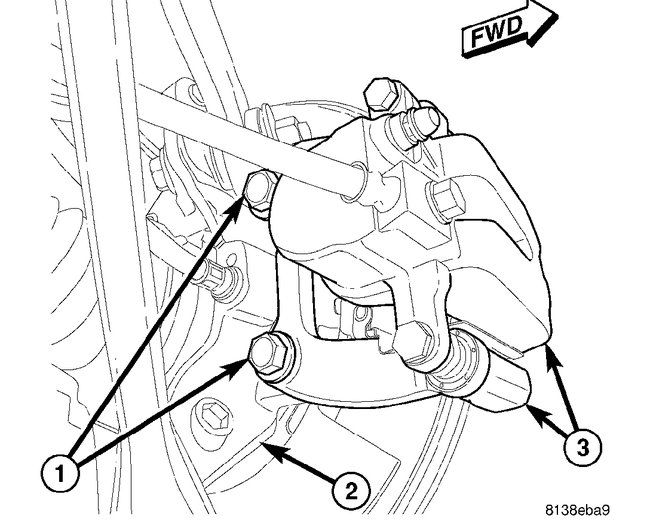 FWD

1

2

3

8138eba9