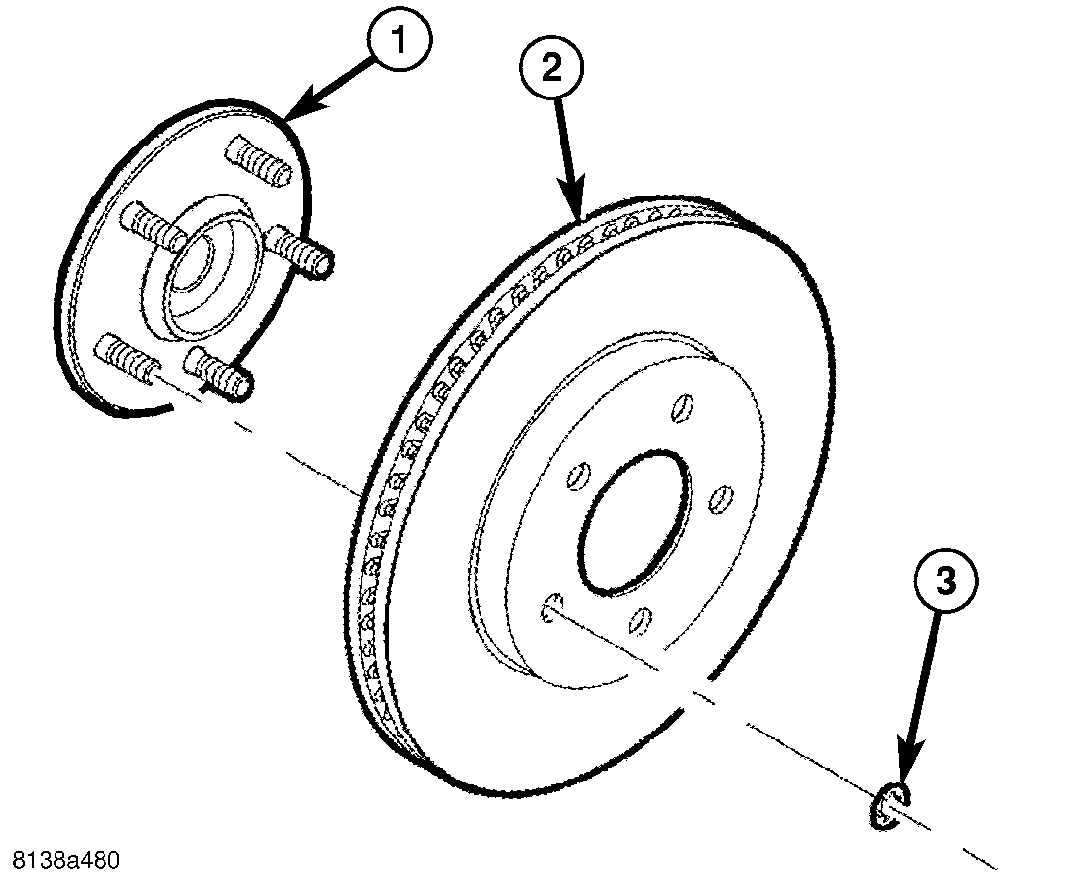 1
2
3
8138a480