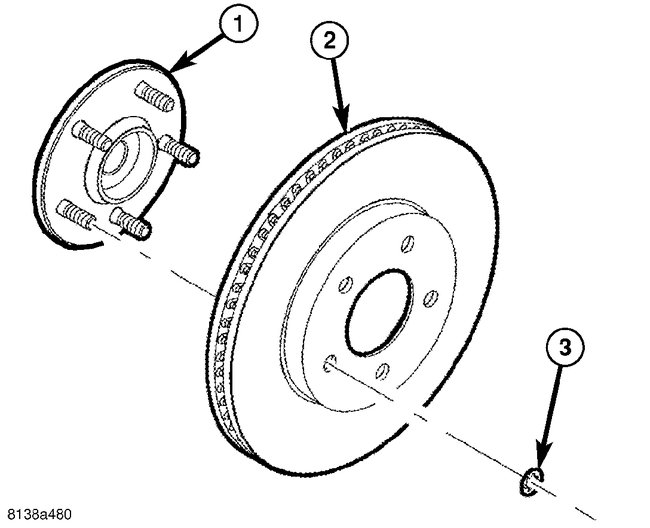 1
2
3
8138a480