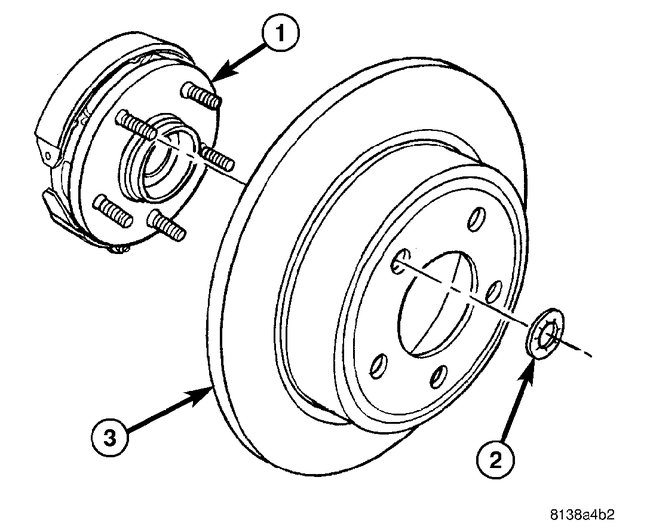 1
3
2
8138a4b2