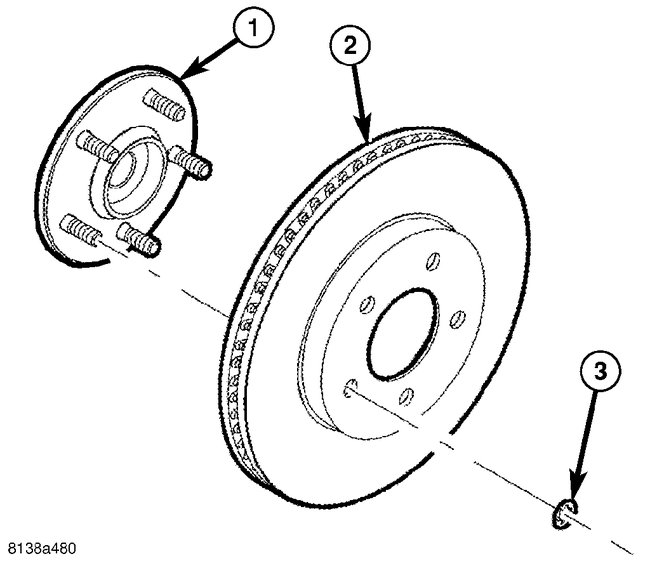 1
2
3
8138a480