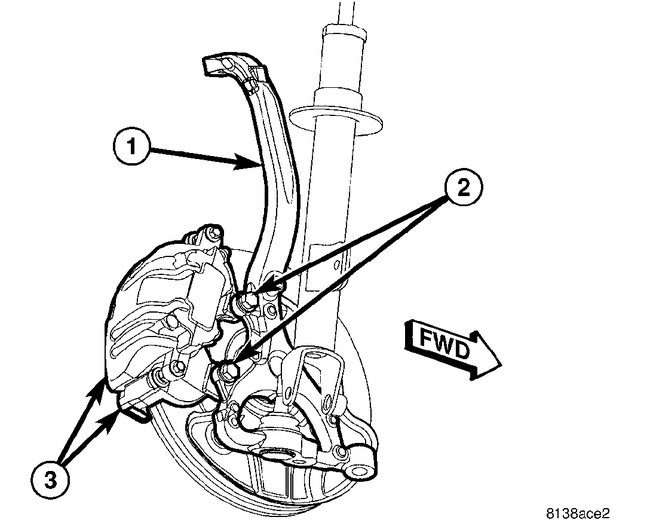 1

2

FWD

3

8138ace2