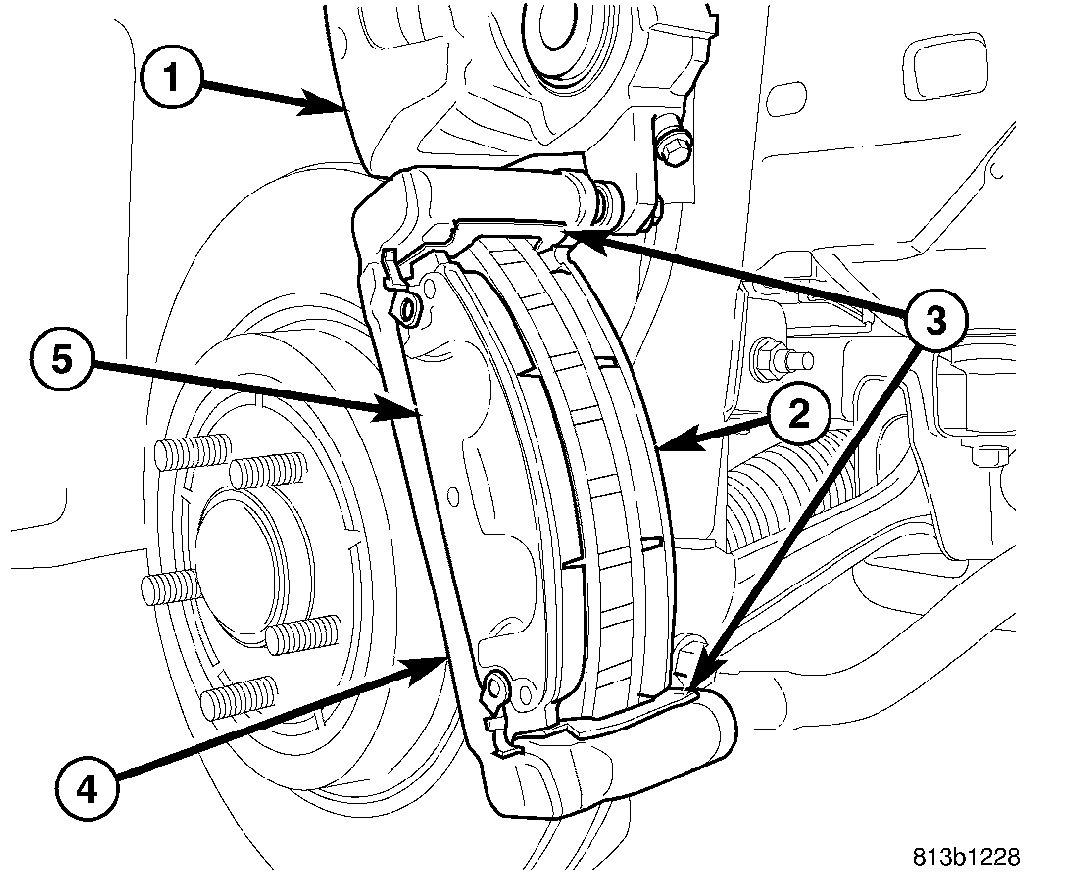 1
3
5
2
4
813b1228