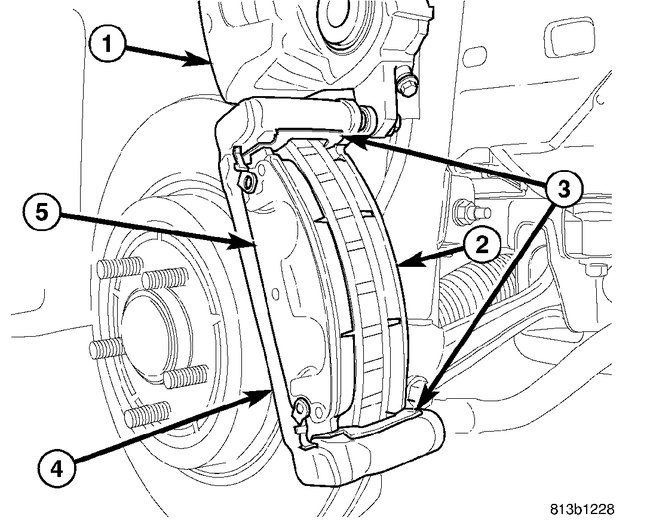 1
3
5
2
4
813b1228