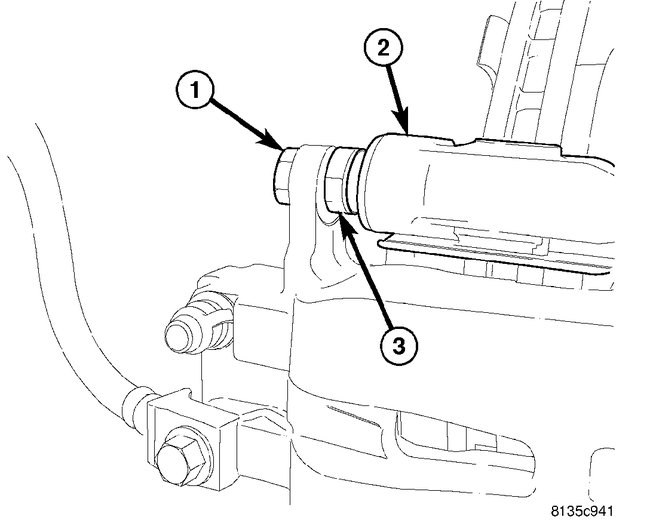 1
2
3
8135c941