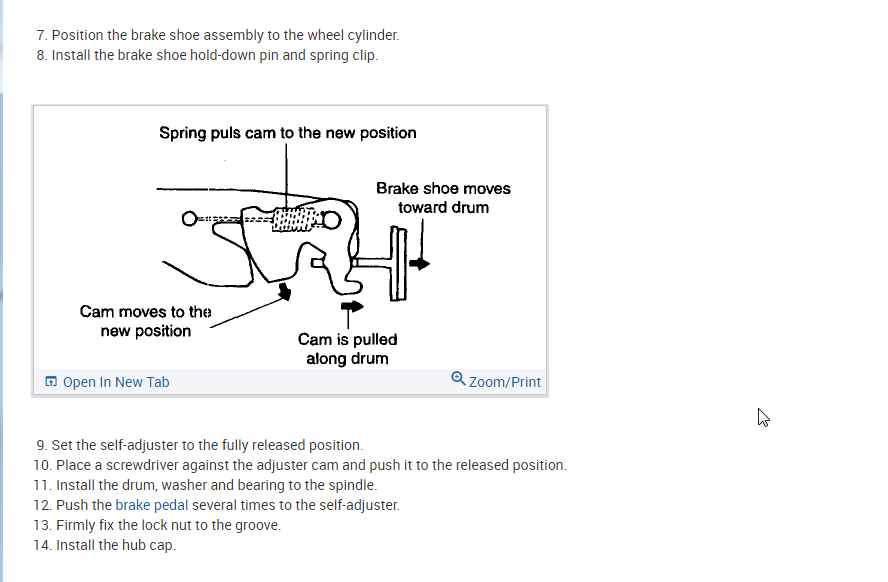 7. Position the brake shoe assembly to the wheel cylinder.
8. Install the brake shoe hold-down pin and spring clip.

Spring puls cam to the new position

Brake shoe moves toward drum

Cam moves to the new position

Cam is pulled along drum

Open In New Tab

Zoom/Print

9. Set the self-adjuster to the fully released position.
10. Place a screwdriver against the adjuster cam and push it to the released position.
11. Install the drum, washer and bearing to the spindle.
12. Push the brake pedal several times to the self-adjuster.
13. Firmly fix the lock nut to the groove.
14. Install the hub cap.