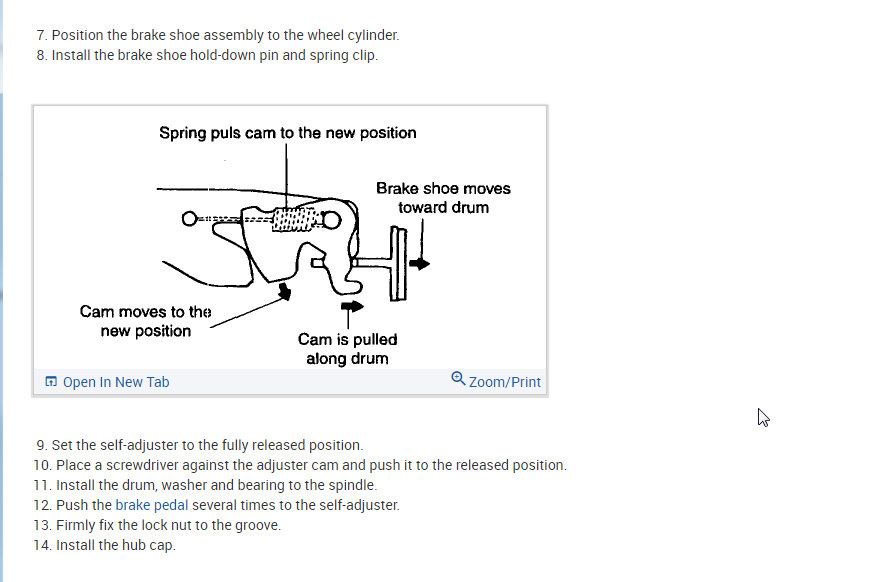 7. Position the brake shoe assembly to the wheel cylinder.
8. Install the brake shoe hold-down pin and spring clip.

Spring puls cam to the new position

Brake shoe moves toward drum

Cam moves to the new position

Cam is pulled along drum

Open In New Tab

Zoom/Print

9. Set the self-adjuster to the fully released position.
10. Place a screwdriver against the adjuster cam and push it to the released position.
11. Install the drum, washer and bearing to the spindle.
12. Push the brake pedal several times to the self-adjuster.
13. Firmly fix the lock nut to the groove.
14. Install the hub cap.