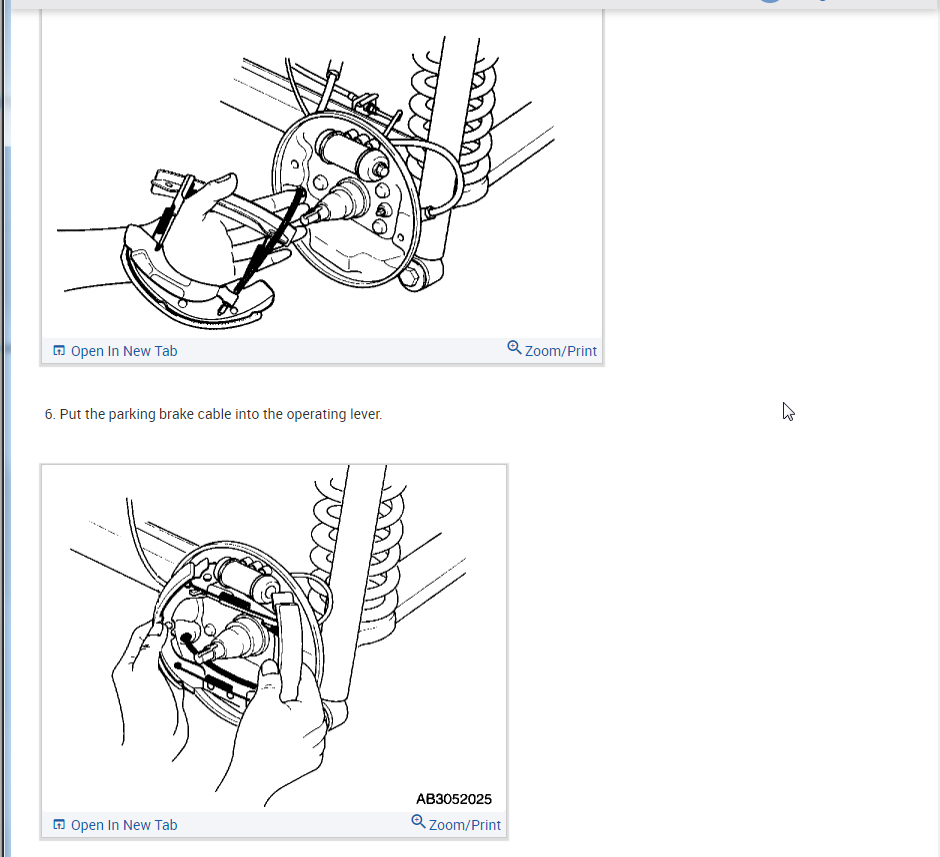 Open In New Tab
Zoom/Print

6. Put the parking brake cable into the operating lever.

AB3052025
Open In New Tab
Zoom/Print