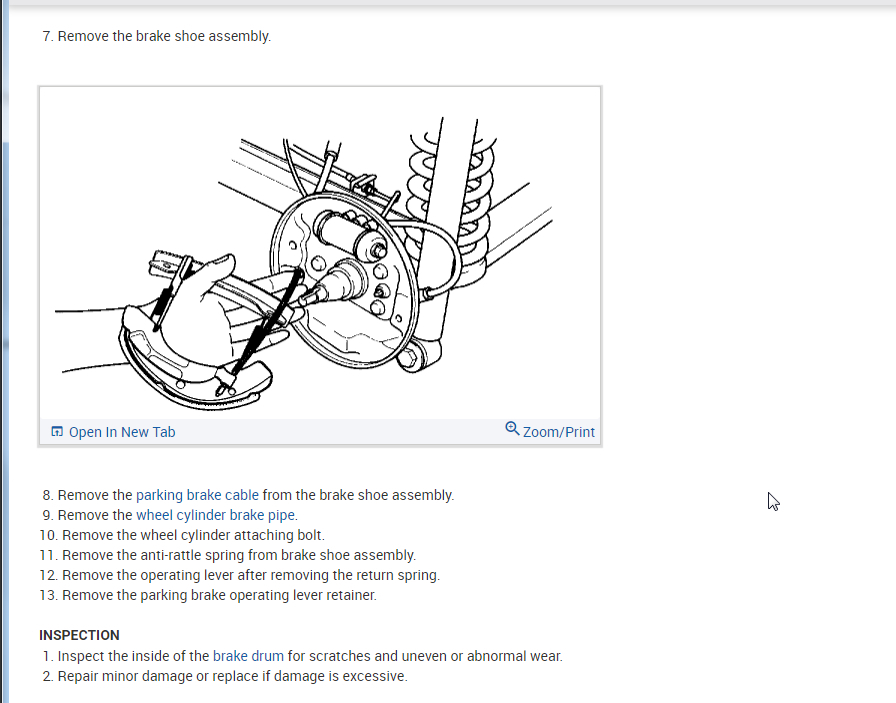 7. Remove the brake shoe assembly.

Open In New Tab

Zoom/Print

8. Remove the parking brake cable from the brake shoe assembly.
9. Remove the wheel cylinder brake pipe.
10. Remove the wheel cylinder attaching bolt.
11. Remove the anti-rattle spring from brake shoe assembly.
12. Remove the operating lever after removing the return spring.
13. Remove the parking brake operating lever retainer.

INSPECTION
1. Inspect the inside of the brake drum for scratches and uneven or abnormal wear.
2. Repair minor damage or replace if damage is excessive.