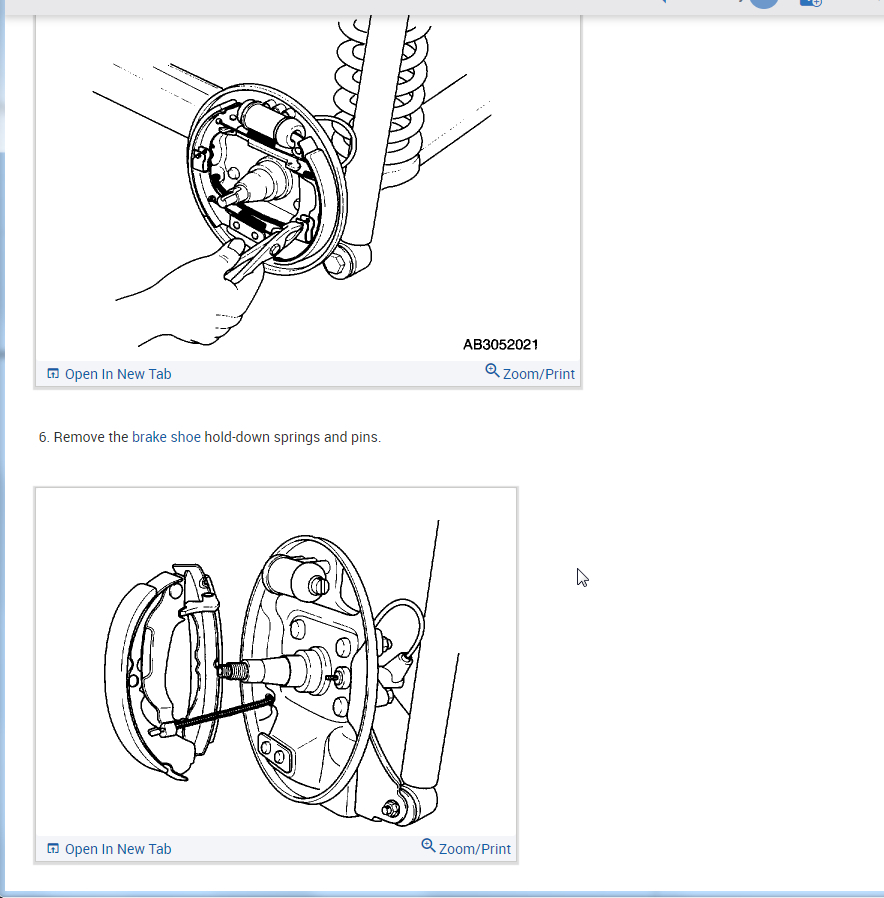 AB3052021

Open In New Tab

Zoom/Print

6. Remove the brake shoe hold-down springs and pins.

Open In New Tab

Zoom/Print