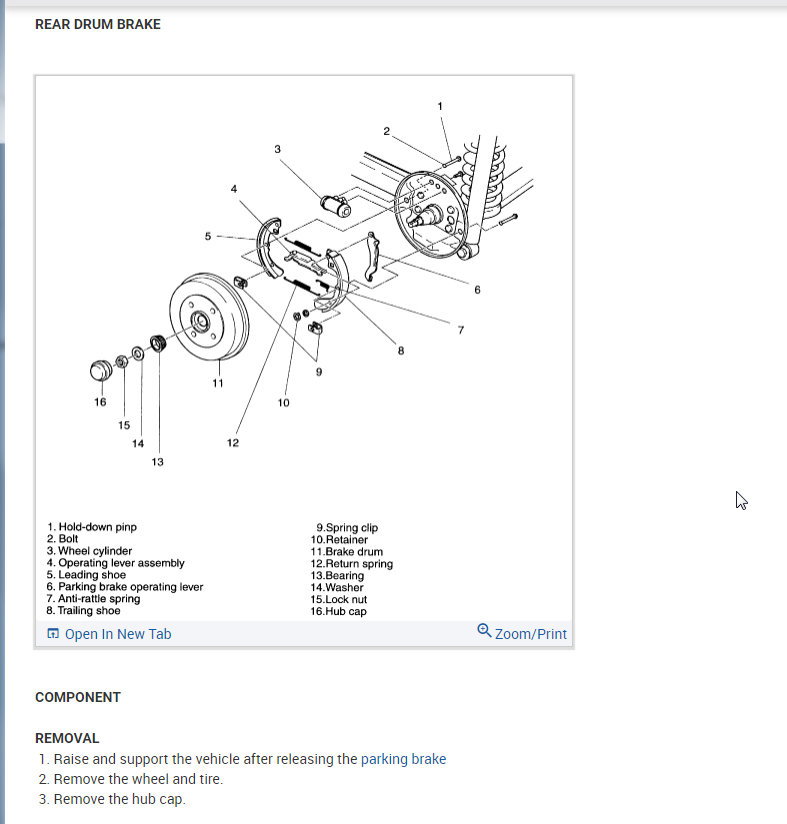 REAR DRUM BRAKE

1
2
3
4
5
6
7
8
9
10
11
12
13
14
15
16

1. Hold-down pinp
2. Bolt
3. Wheel cylinder
4. Operating lever assembly
5. Leading shoe
6. Parking brake operating lever
7. Anti-rattle spring
8. Trailing shoe

9.Spring clip
10.Retainer
11.Brake drum
12.Return spring
13.Bearing
14.Washer
15.Lock nut
16.Hub cap

Open In New Tab
Zoom/Print

COMPONENT

REMOVAL
1. Raise and support the vehicle after releasing the parking brake
2. Remove the wheel and tire.
3. Remove the hub cap.