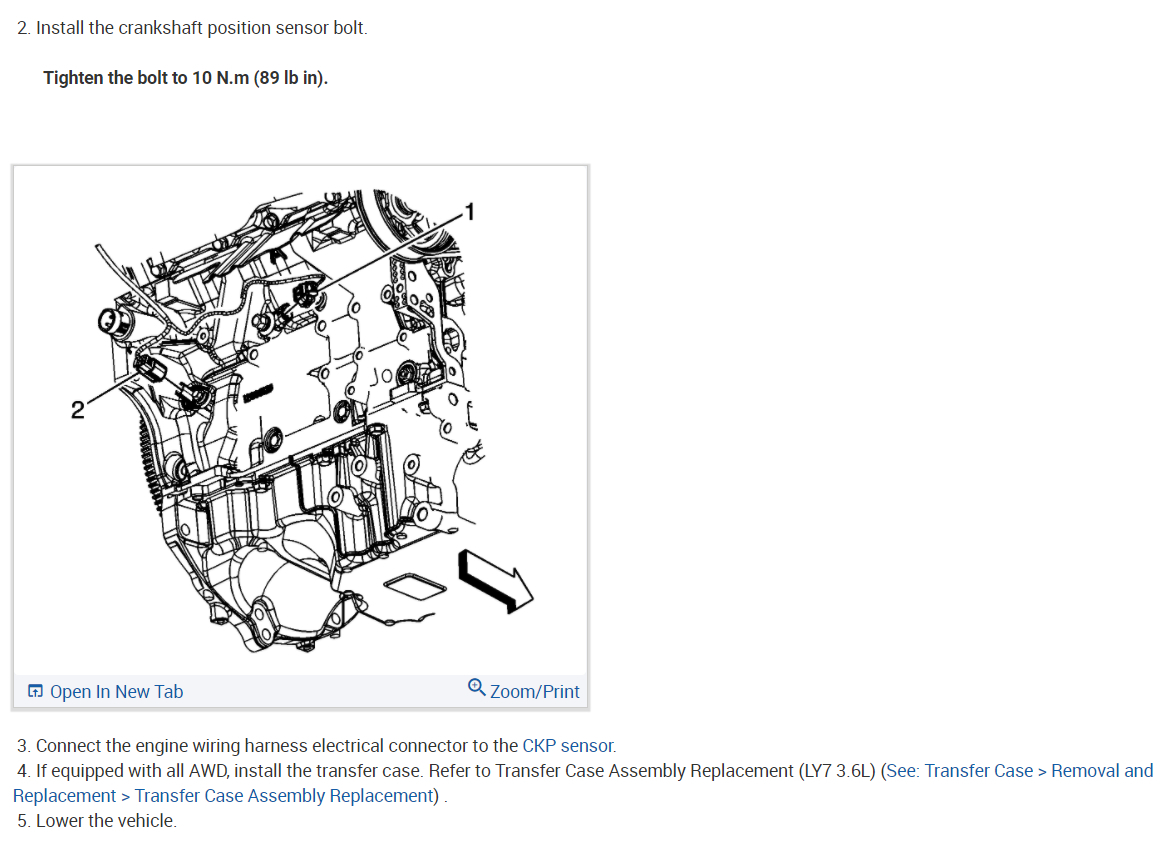 2. Install the crankshaft position sensor bolt.

Tighten the bolt to 10 N.m (89 lb in).

1

2

Open In New Tab

Zoom/Print

3. Connect the engine wiring harness electrical connector to the CKP sensor.

4. If equipped with all AWD, install the transfer case. Refer to Transfer Case Assembly Replacement (LY7 3.6L) (See: Transfer Case > Removal and Replacement > Transfer Case Assembly Replacement) .

5. Lower the vehicle.