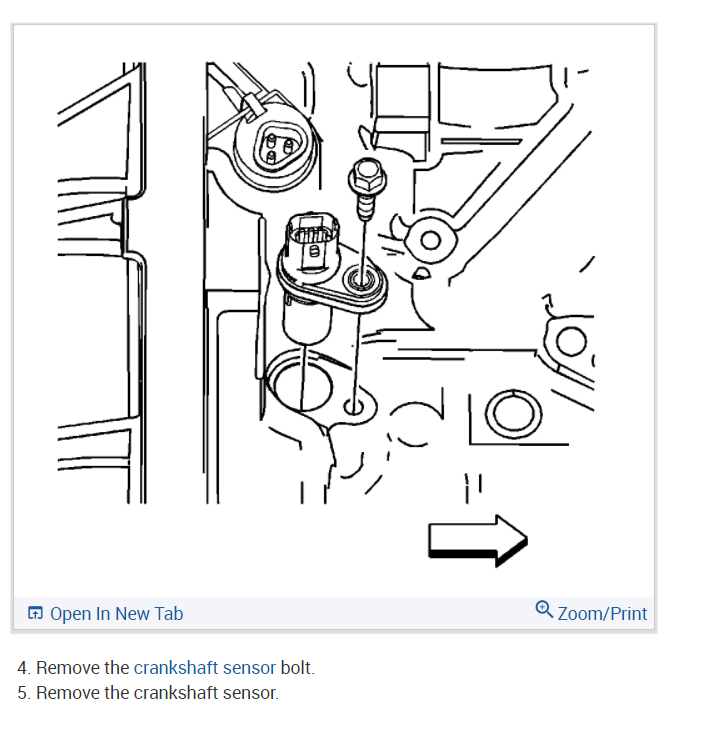 Open In New Tab

Zoom/Print

4. Remove the crankshaft sensor bolt.
5. Remove the crankshaft sensor.