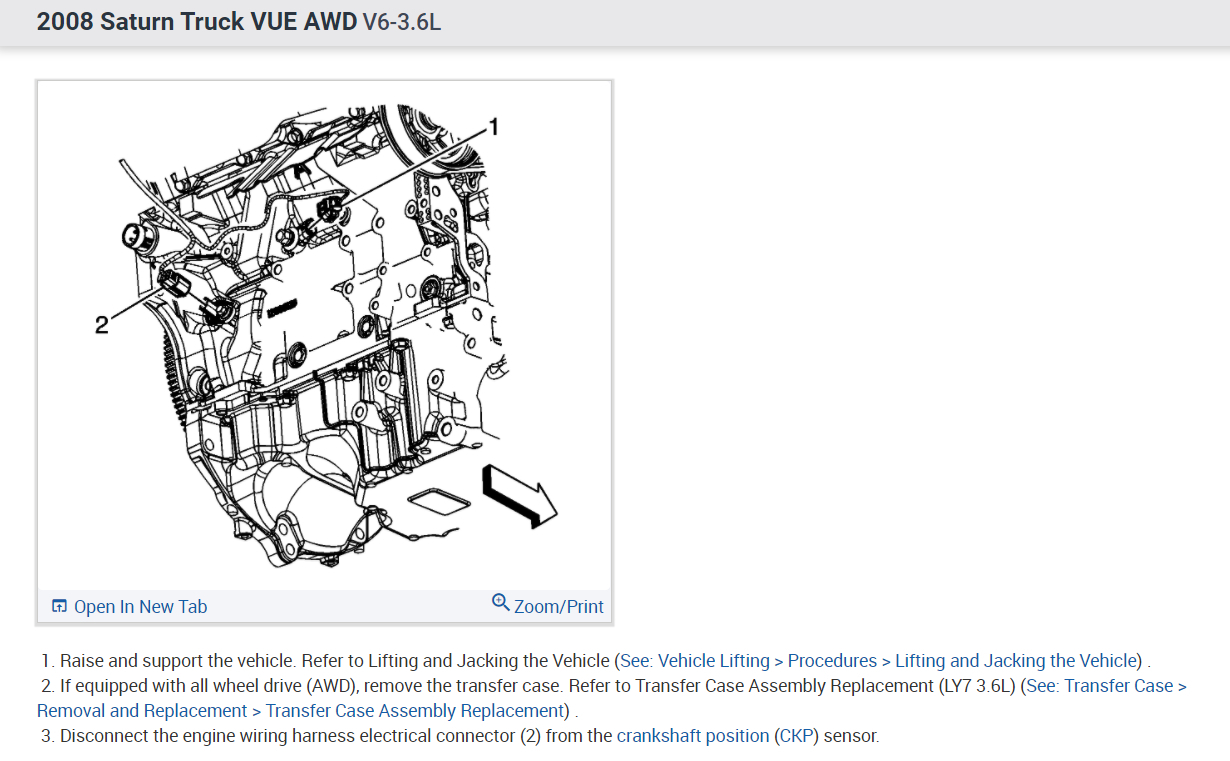 2008 Saturn Truck VUE AWD V6-3.6L

1

2

Open In New Tab

Zoom/Print

1. Raise and support the vehicle. Refer to Lifting and Jacking the Vehicle (See: Vehicle Lifting > Procedures > Lifting and Jacking the Vehicle) .

2. If equipped with all wheel drive (AWD), remove the transfer case. Refer to Transfer Case Assembly Replacement (LY7 3.6L) (See: Transfer Case > Removal and Replacement > Transfer Case Assembly Replacement) .

3. Disconnect the engine wiring harness electrical connector (2) from the crankshaft position (CKP) sensor.