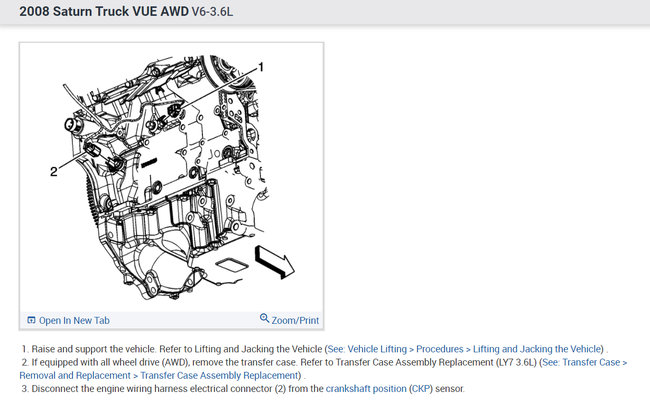 2008 Saturn Truck VUE AWD V6-3.6L

1

2

Open In New Tab

Zoom/Print

1. Raise and support the vehicle. Refer to Lifting and Jacking the Vehicle (See: Vehicle Lifting > Procedures > Lifting and Jacking the Vehicle) .

2. If equipped with all wheel drive (AWD), remove the transfer case. Refer to Transfer Case Assembly Replacement (LY7 3.6L) (See: Transfer Case > Removal and Replacement > Transfer Case Assembly Replacement) .

3. Disconnect the engine wiring harness electrical connector (2) from the crankshaft position (CKP) sensor.