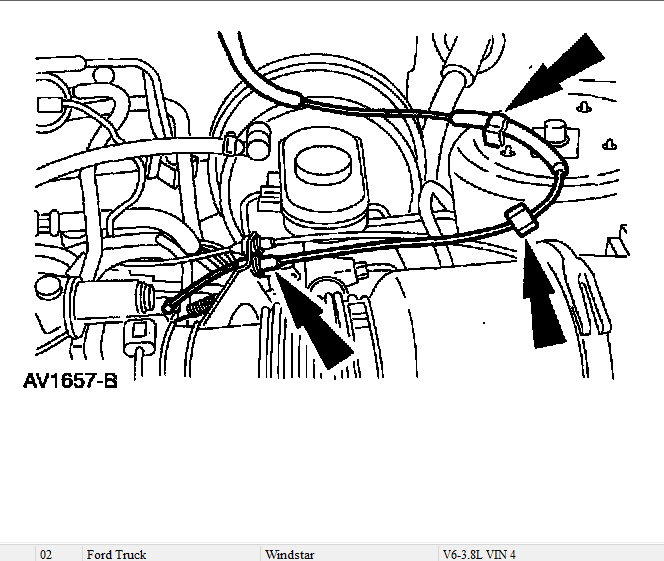 AV1657-B

| 02 | Ford Truck | Windstar | V6-3.8L VIN 4 |
|---|---|---|---|