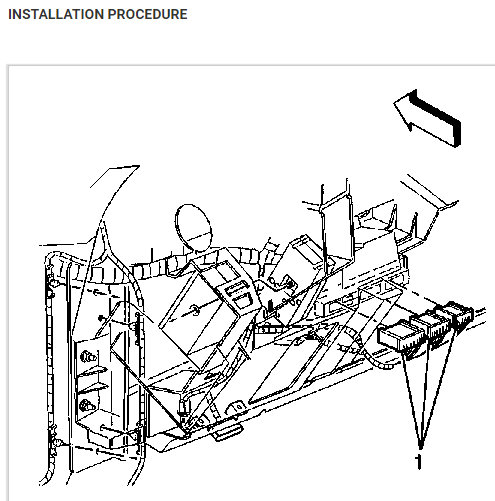 INSTALLATION PROCEDURE

1