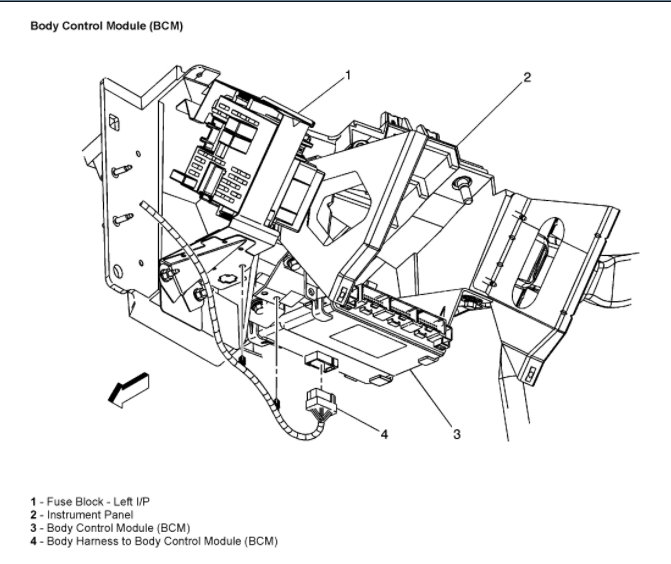 Body Control Module (BCM)

1

2

4

3

1 - Fuse Block - Left I/P
2 - Instrument Panel
3 - Body Control Module (BCM)
4 - Body Harness to Body Control Module (BCM)