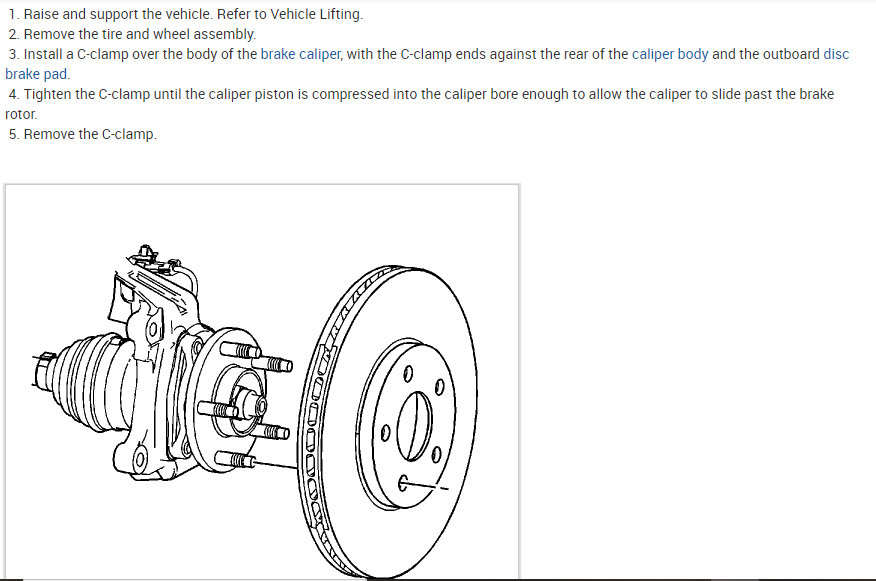 1. Raise and support the vehicle. Refer to Vehicle Lifting.
2. Remove the tire and wheel assembly.
3. Install a C-clamp over the body of the brake caliper, with the C-clamp ends against the rear of the caliper body and the outboard disc brake pad.
4. Tighten the C-clamp until the caliper piston is compressed into the caliper bore enough to allow the caliper to slide past the brake rotor.
5. Remove the C-clamp.